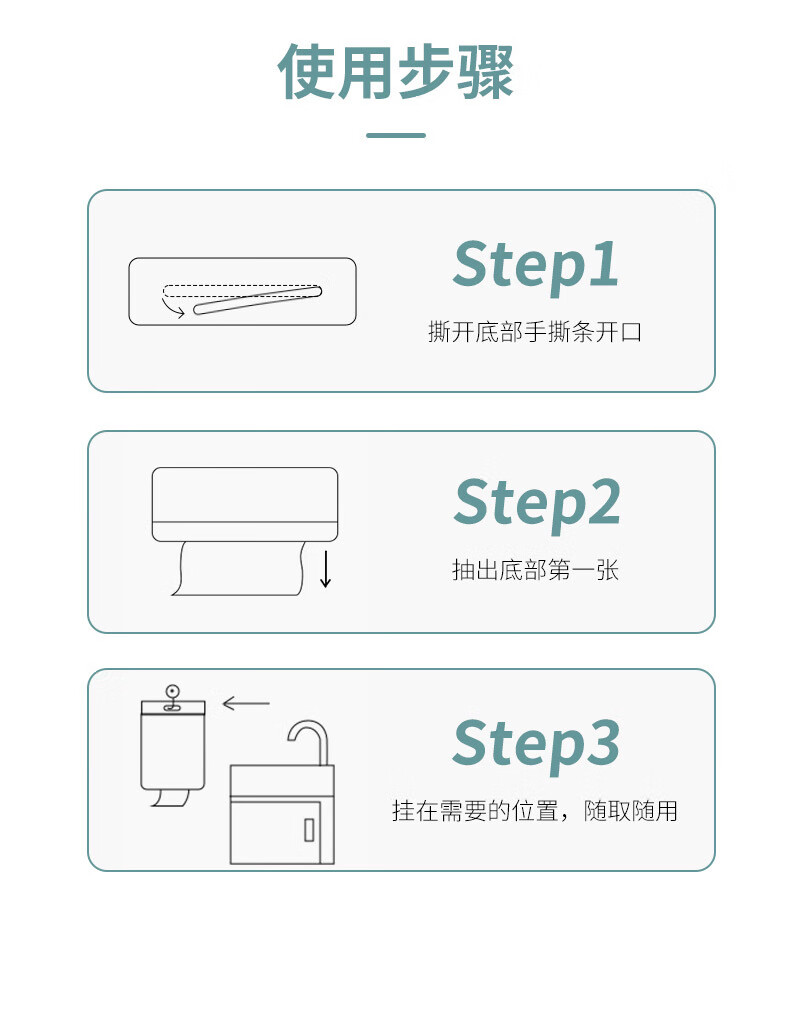 使用步骤

Step1
撕开底部手撕条开口

Step2
抽出底部第一张

Step3
挂在需要的位置，随取随用