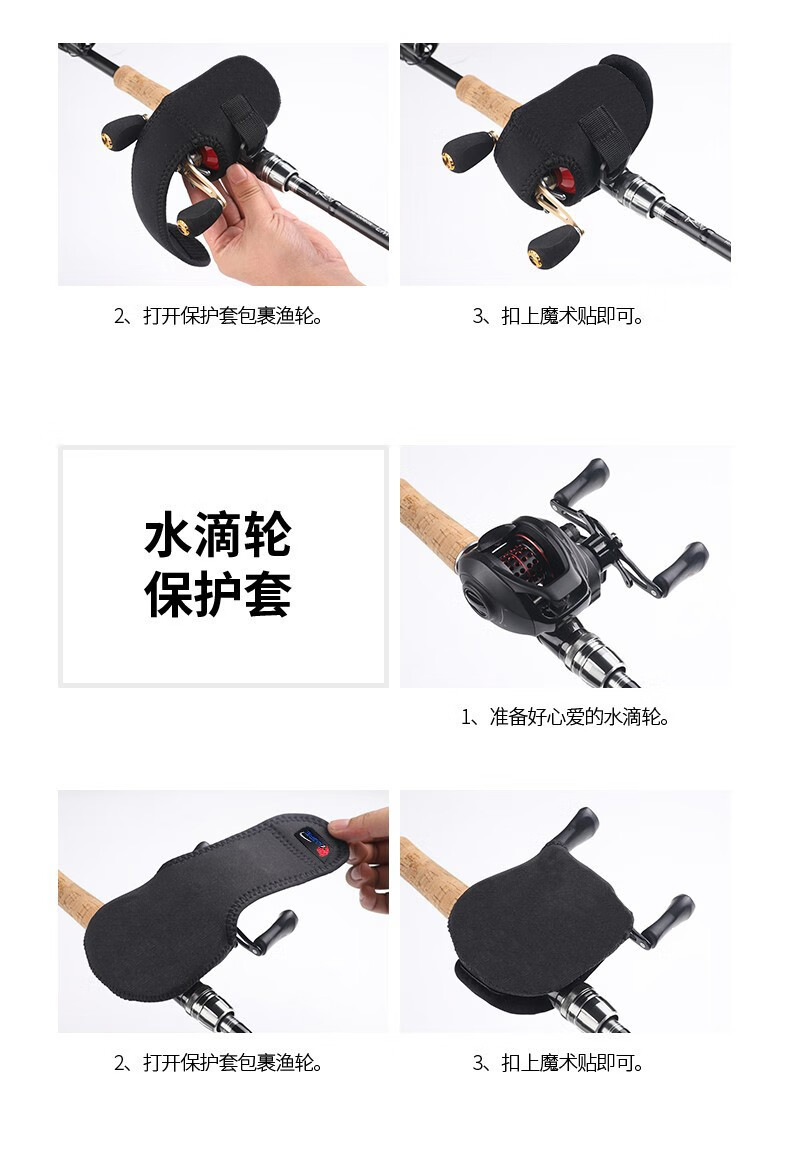 2、打开保护套包裹渔轮。

3、扣上魔术贴即可。

水滴轮
保护套

1、准备好心爱的水滴轮。

2、打开保护套包裹渔轮。

3、扣上魔术贴即可。