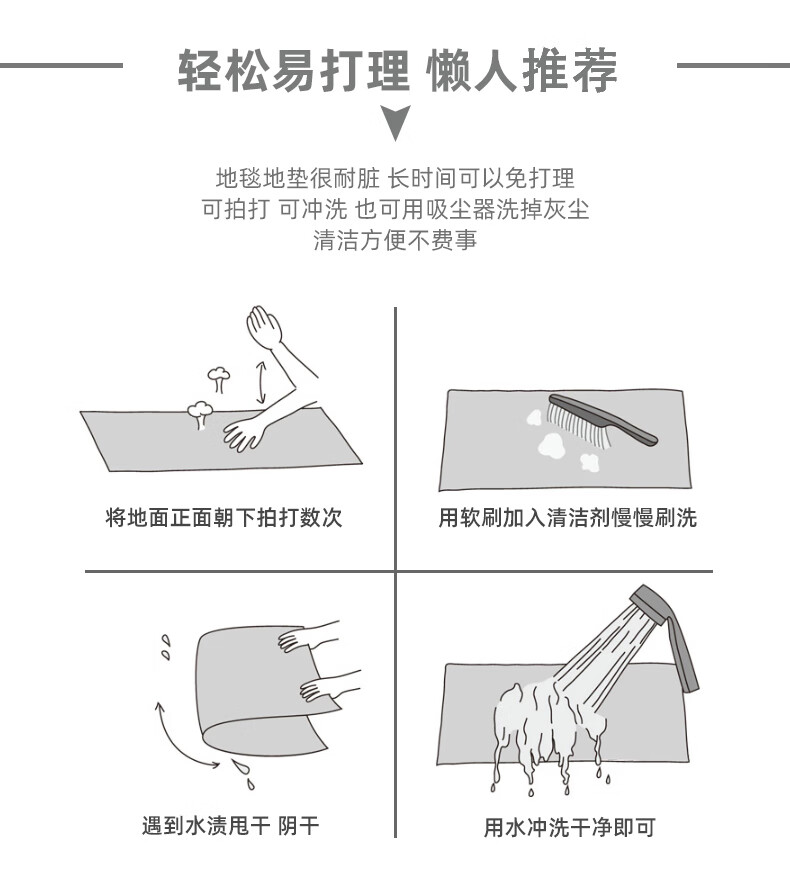 轻松易打理 懒人推荐

地毯地垫很耐脏 长时间可以免打理
可拍打 可冲洗 也可用吸尘器洗掉灰尘
清洁方便不费事

将地面正面朝下拍打数次

用软刷加入清洁剂慢慢刷洗

遇到水渍甩干 阴干

用水冲洗干净即可