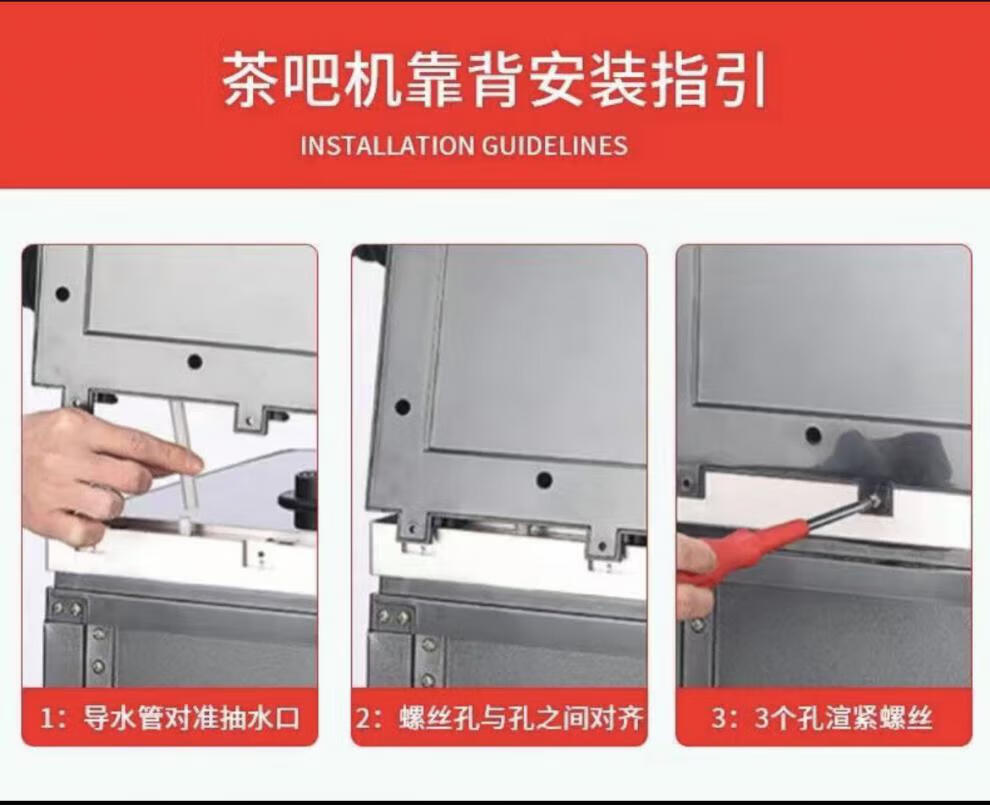 茶吧机靠背安装指引

INSTALLATION GUIDELINES

1：导水管对准抽水口

2：螺丝孔与孔之间对齐

3：3个孔渲紧螺丝