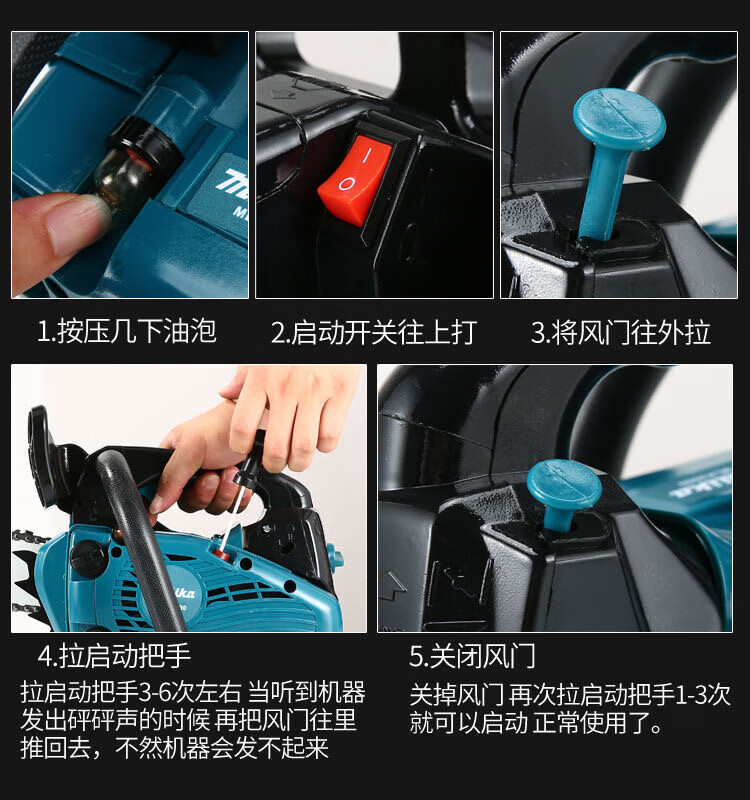 1.按压几下油泡

2.启动开关往上打

3.将风门往外拉

4.拉启动把手

拉启动把手3-6次左右 当听到机器发出砰砰声的时候 再把风门往里推回去，不然机器会发不起来

5.关闭风门

关掉风门 再次拉启动把手1-3次就可以启动 正常使用了。