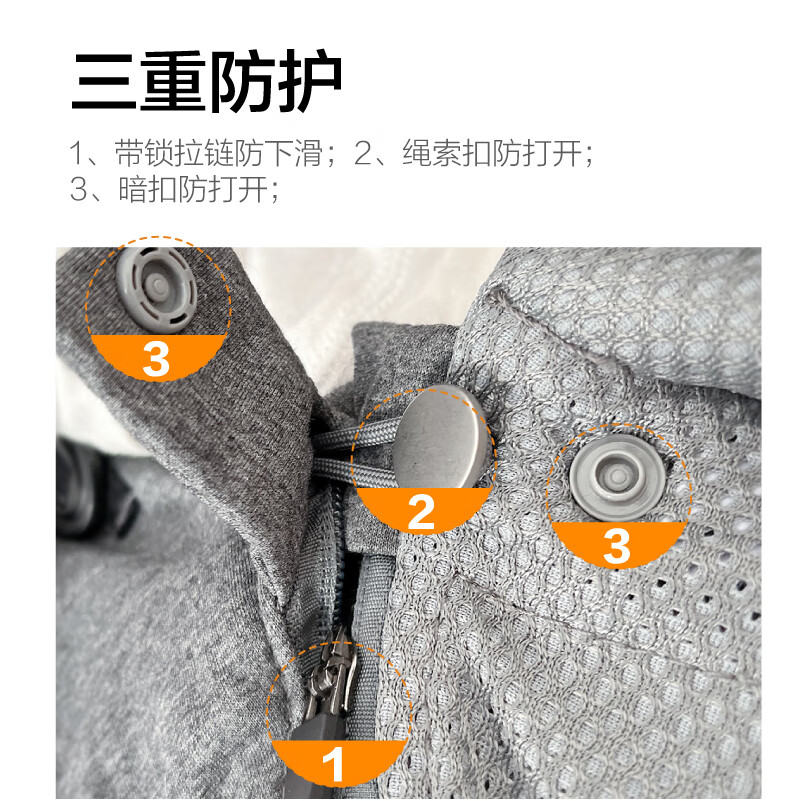 三重防护

1、带锁拉链防下滑；2、绳索扣防打开；
3、暗扣防打开；

3

2

3

1