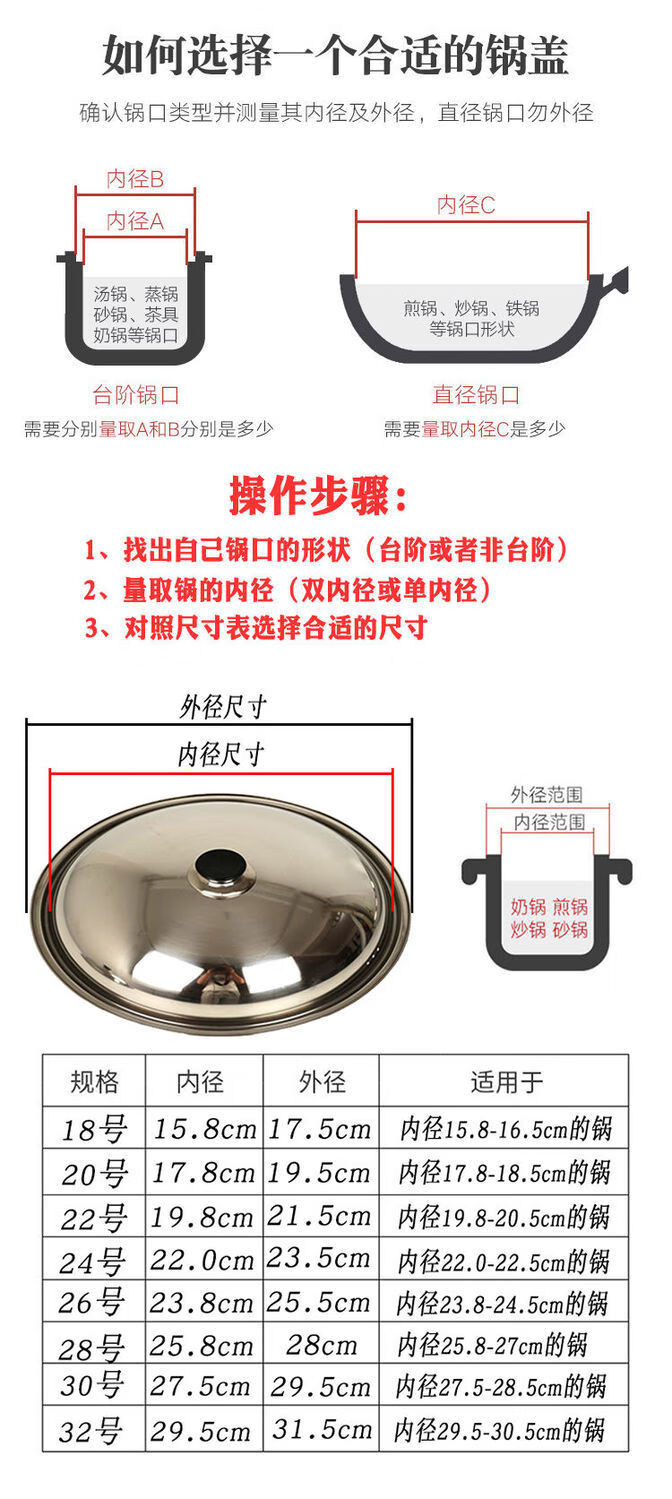 如何选择一个合适的锅盖

确认锅口类型并测量其内径及外径，直径锅口勿外径

内径B

内径A

汤锅、蒸锅
砂锅、茶具
奶锅等锅口

台阶锅口

需要分别量取A和B分别是多少

内径C

煎锅、炒锅、铁锅
等锅口形状

直径锅口

需要量取内径C是多少

操作步骤：

1、找出自己锅口的形状（台阶或者非台阶）
2、量取锅的内径（双内径或单内径）
3、对照尺寸表选择合适的尺寸

外径尺寸

内径尺寸

外径范围

内径范围

奶锅 煎锅
炒锅 砂锅

| 规格 | 内径 | 外径 | 适用于 |
|---|---|---|---|
| 18号 | 15.8cm | 17.5cm | 内径15.8-16.5cm的锅 |
| 20号 | 17.8cm | 19.5cm | 内径17.8-18.5cm的锅 |
| 22号 | 19.8cm | 21.5cm | 内径19.8-20.5cm的锅 |
| 24号 | 22.0cm | 23.5cm | 内径22.0-22.5cm的锅 |
| 26号 | 23.8cm | 25.5cm | 内径23.8-24.5cm的锅 |
| 28号 | 25.8cm | 28cm | 内径25.8-27cm的锅 |
| 30号 | 27.5cm | 29.5cm | 内径27.5-28.5cm的锅 |
| 32号 | 29.5cm | 31.5cm | 内径29.5-30.5cm的锅 |