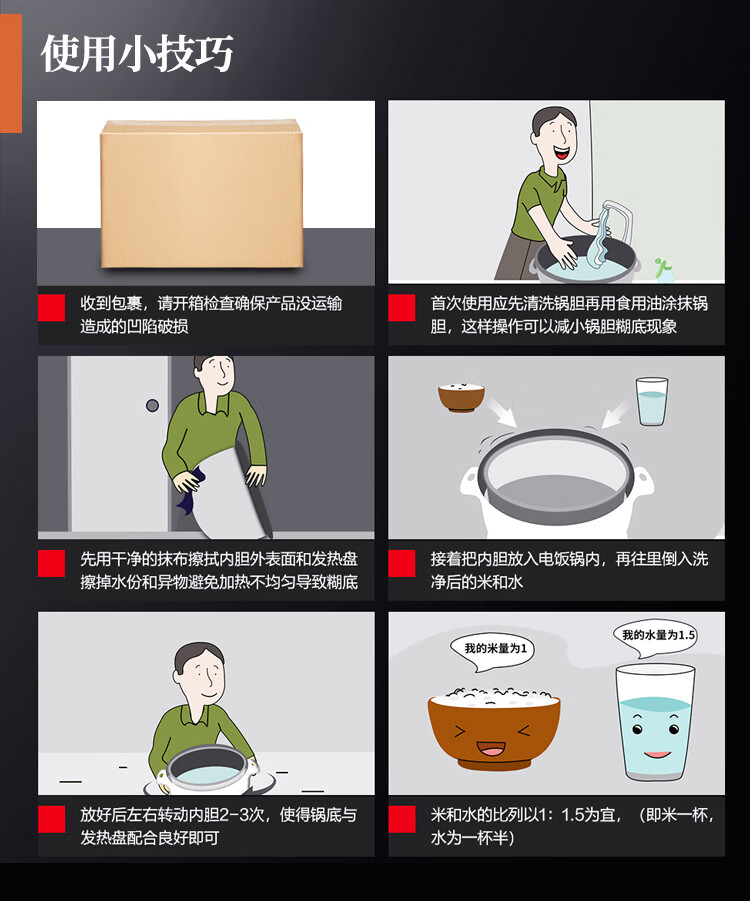 使用小技巧

收到包裹，请开箱检查确保产品没运输造成的凹陷破损

首次使用应先清洗锅胆再用食用油涂抹锅胆，这样操作可以减小锅胆糊底现象

先用干净的抹布擦拭内胆外表面和发热盘擦掉水份和异物避免加热不均匀导致糊底

接着把内胆放入电饭锅内，再往里倒入洗净后的米和水

放好后左右转动内胆2-3次，使得锅底与发热盘配合良好即可

我的米量为1

我的水量为1.5

米和水的比列以1：1.5为宜，（即米一杯，水为一杯半）