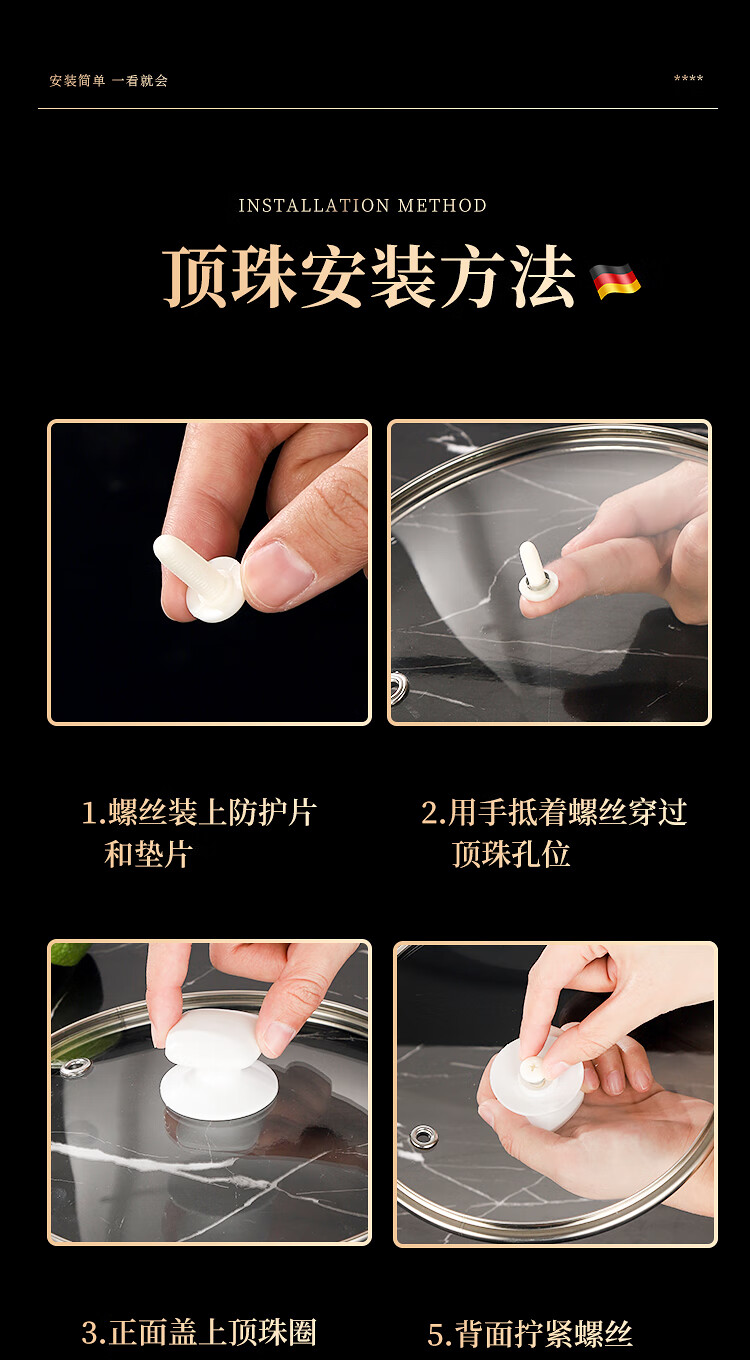 安装简单 一看就会

****

INSTALLATION METHOD

顶珠安装方法

1.螺丝装上防护片和垫片

2.用手抵着螺丝穿过顶珠孔位

3.正面盖上顶珠圈

5.背面拧紧螺丝