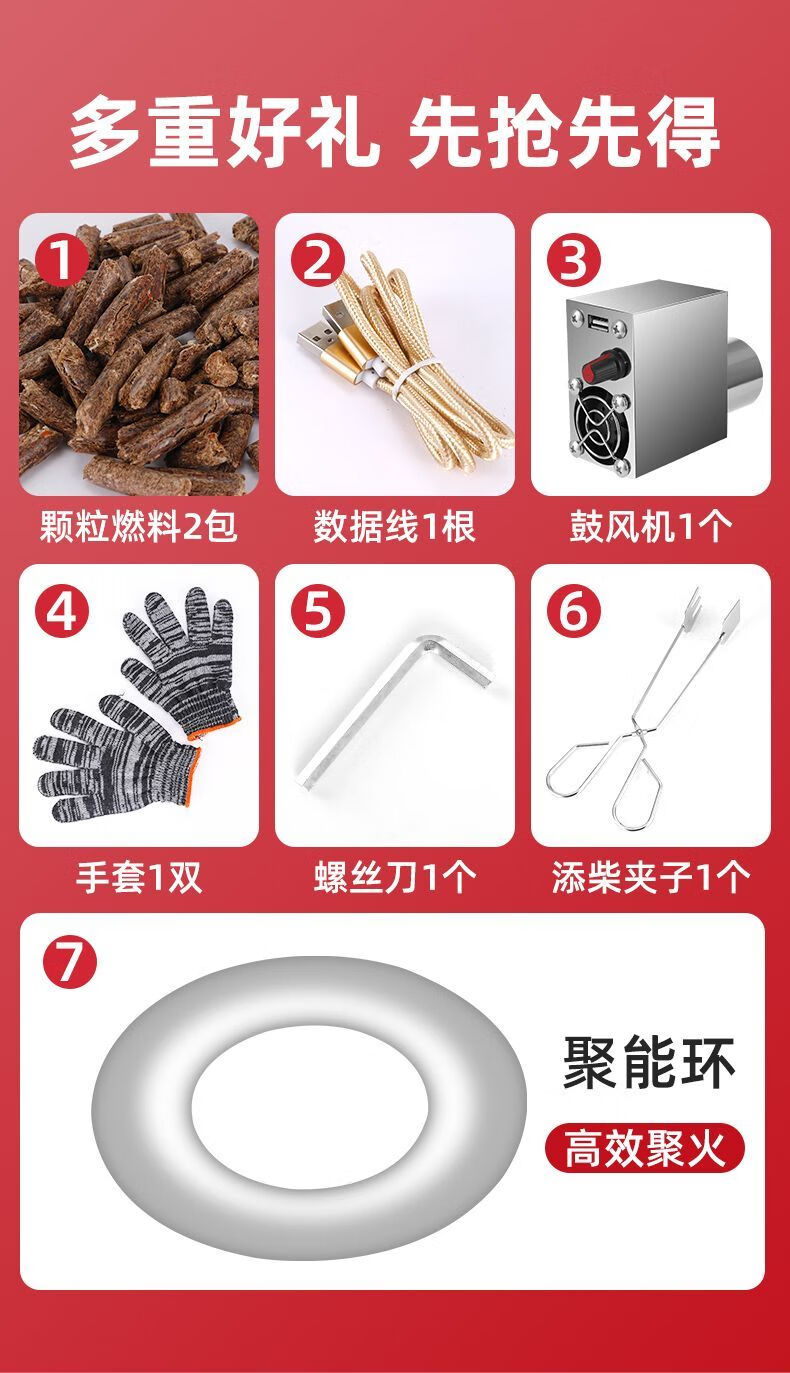 多重好礼 先抢先得

1
颗粒燃料2包

2
数据线1根

3
鼓风机1个

4
手套1双

5
螺丝刀1个

6
添柴夹子1个

7
聚能环
高效聚火