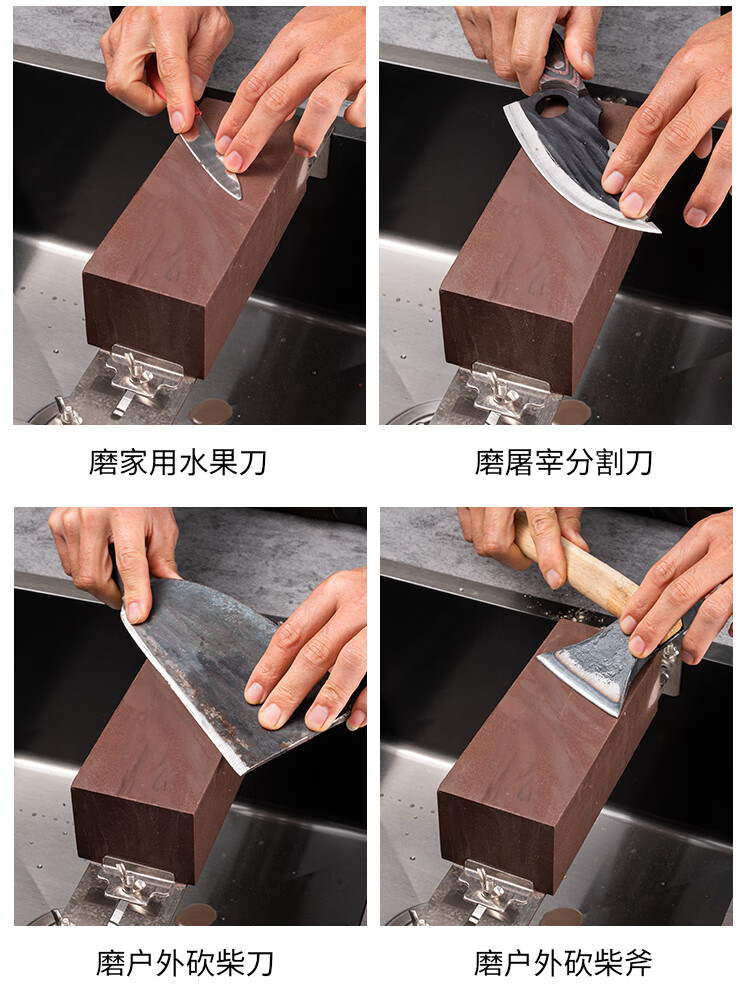 磨家用水果刀

磨屠宰分割刀

磨户外砍柴刀

磨户外砍柴斧