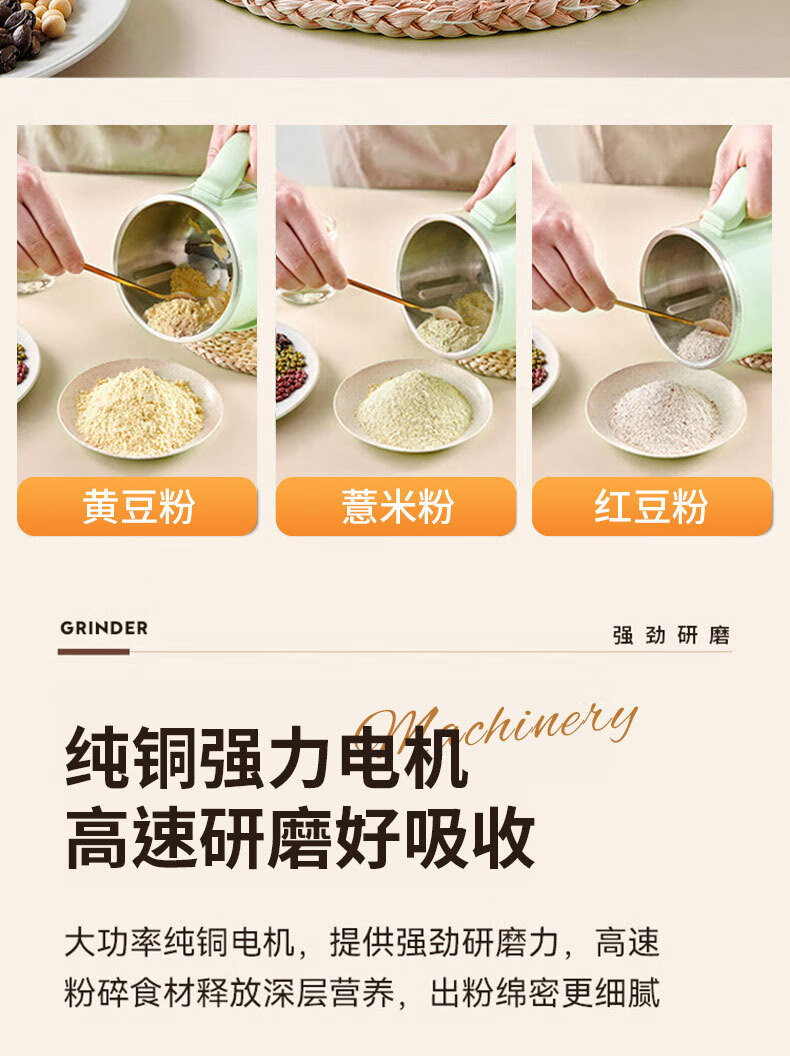 黄豆粉

薏米粉

红豆粉

GRINDER

强劲研磨

Machinery

纯铜强力电机
高速研磨好吸收

大功率纯铜电机，提供强劲研磨力，高速粉碎食材释放深层营养，出粉绵密更细腻