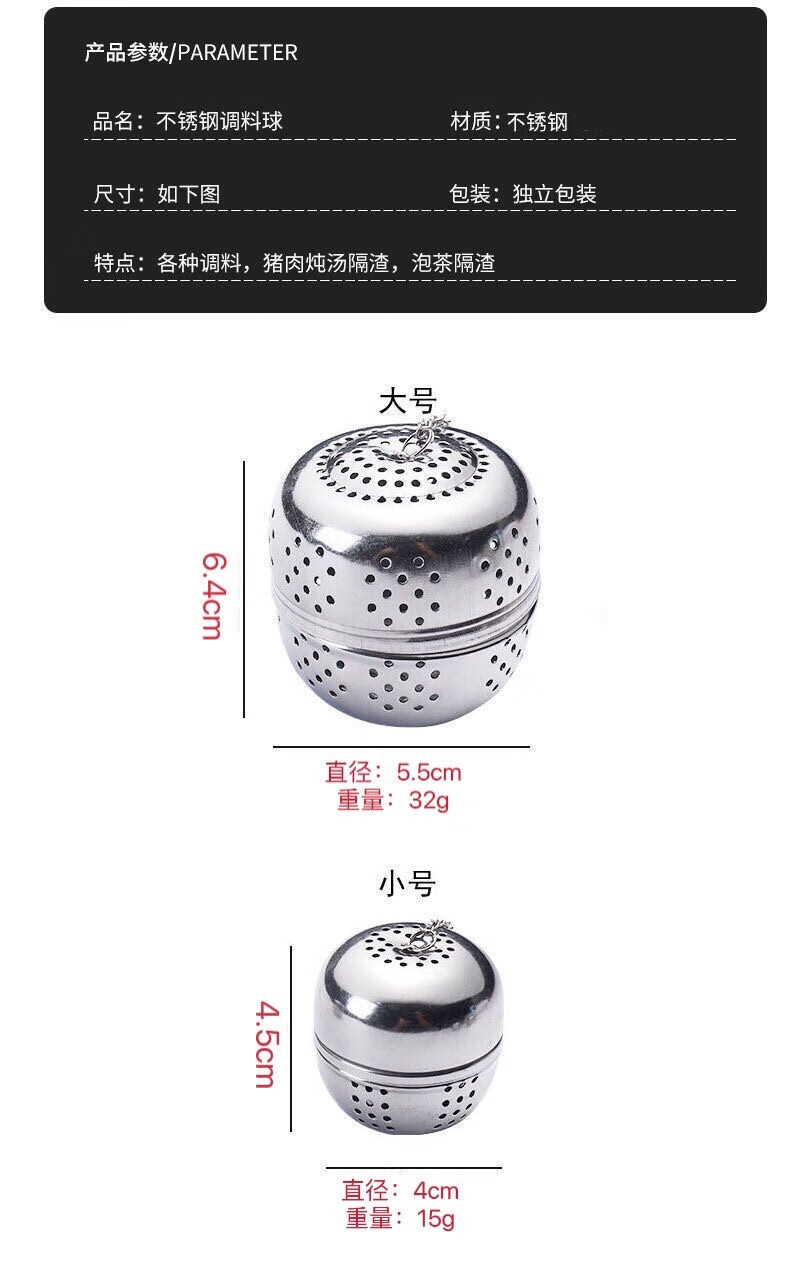 产品参数/PARAMETER

品名：不锈钢调料球

材质：不锈钢

尺寸：如下图

包装：独立包装

特点：各种调料，猪肉炖汤隔渣，泡茶隔渣

大号

6.4cm

直径：5.5cm
重量：32g

小号

4.5cm

直径：4cm
重量：15g