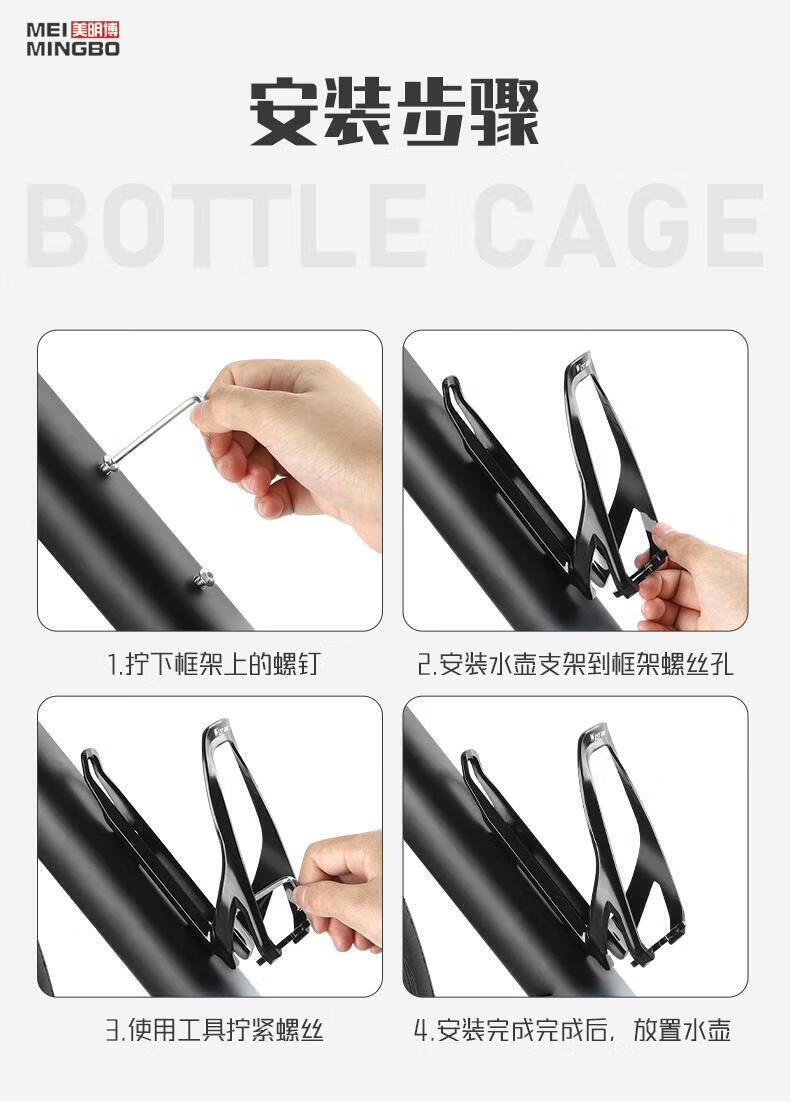 MEI 美明博
MINGBO

安装步骤

BOTTLE CAGE

1.拧下框架上的螺钉

2.安装水壶支架到框架螺丝孔

3.使用工具拧紧螺丝

4.安装完成完成后，放置水壶