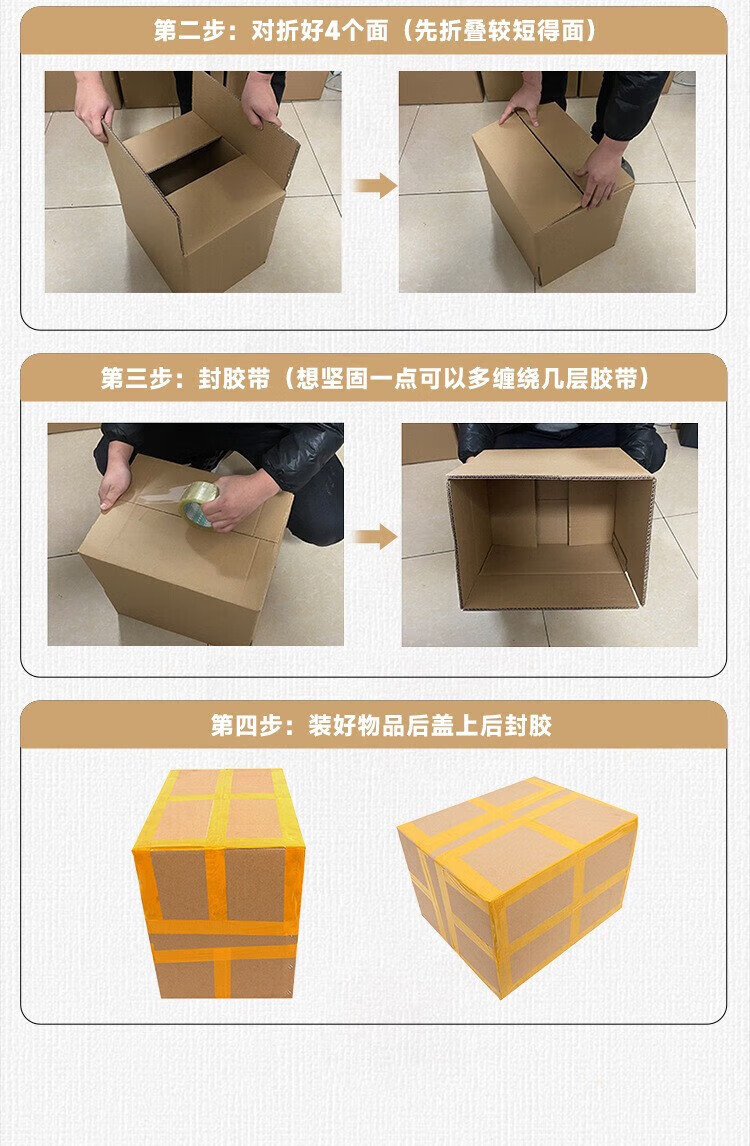 第二步：对折好4个面（先折叠较短得面）

第三步：封胶带（想坚固一点可以多缠绕几层胶带）

第四步：装好物品后盖上后封胶