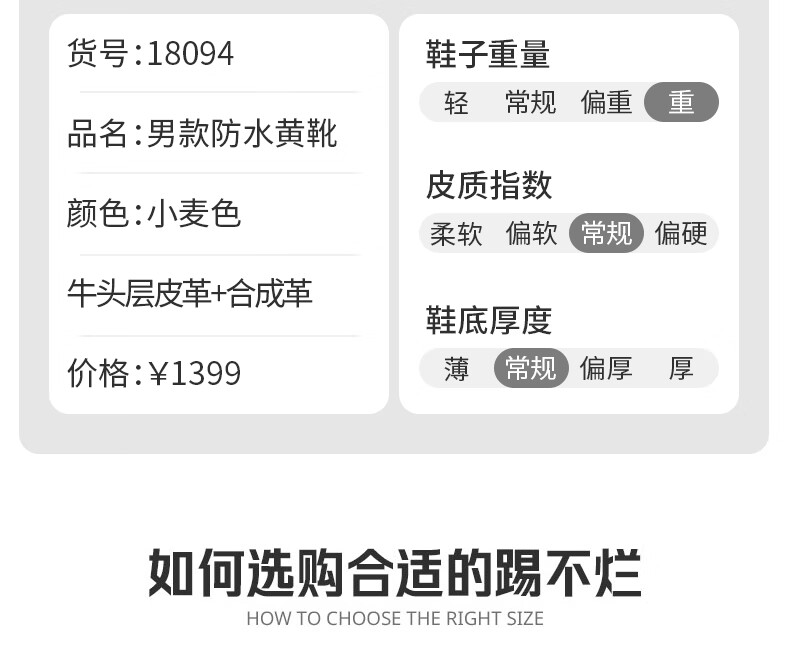 货号:18094

品名:男款防水黄靴

颜色:小麦色

牛头层皮革+合成革

价格:¥1399

鞋子重量

轻 常规 偏重 重

皮质指数

柔软 偏软 常规 偏硬

鞋底厚度

薄 常规 偏厚 厚

如何选购合适的踢不烂

HOW TO CHOOSE THE RIGHT SIZE