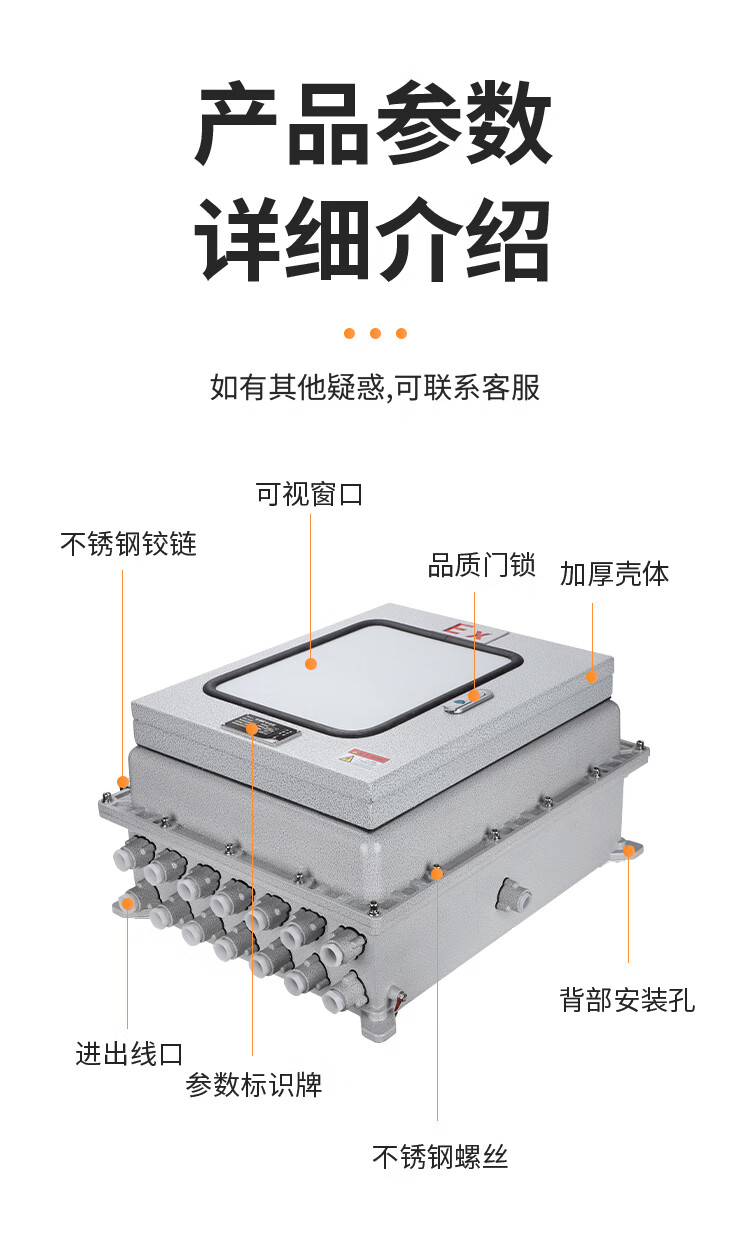 产品参数
详细介绍

如有其他疑惑,可联系客服

可视窗口

不锈钢铰链

品质门锁

加厚壳体

EX

背部安装孔

进出线口

参数标识牌

不锈钢螺丝