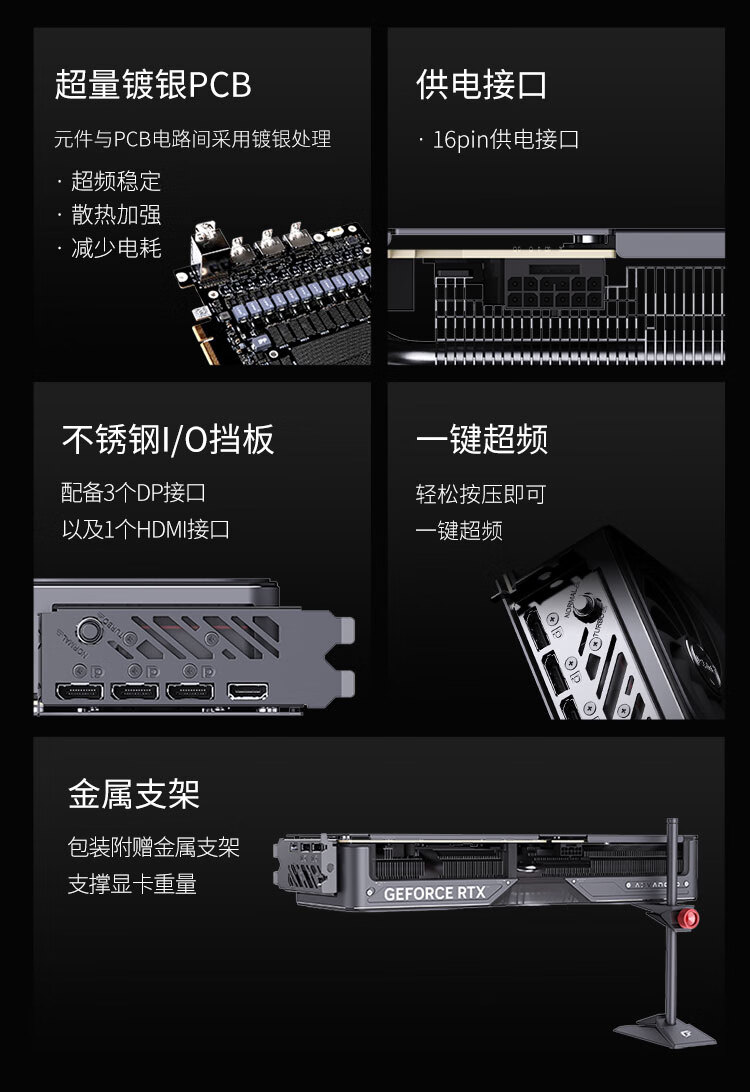 超量镀银PCB

元件与PCB电路间采用镀银处理

· 超频稳定
· 散热加强
· 减少电耗

供电接口

· 16pin供电接口

不锈钢I/O挡板

配备3个DP接口
以及1个HDMI接口

NORMAL TURBO

一键超频

轻松按压即可
一键超频

NORMAL TURBO

金属支架

包装附赠金属支架
支撑显卡重量

GEFORCE RTX