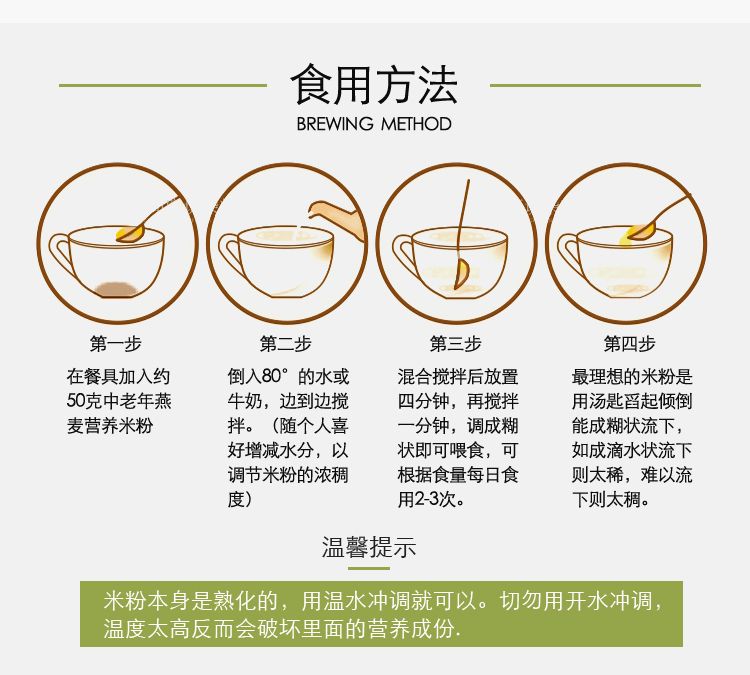 食用方法
BREWING METHOD

第一步
在餐具加入约50克中老年燕麦营养米粉

第二步
倒入80°的水或牛奶，边到边搅拌。（随个人喜好增减水分，以调节米粉的浓稠度）

第三步
混合搅拌后放置四分钟，再搅拌一分钟，调成糊状即可喂食，可根据食量每日食用2-3次。

第四步
最理想的米粉是用汤匙舀起倾倒能成糊状流下，如成滴水状流下则太稀，难以流下则太稠。

温馨提示
米粉本身是熟化的，用温水冲调就可以。切勿用开水冲调，温度太高反而会破坏里面的营养成份.