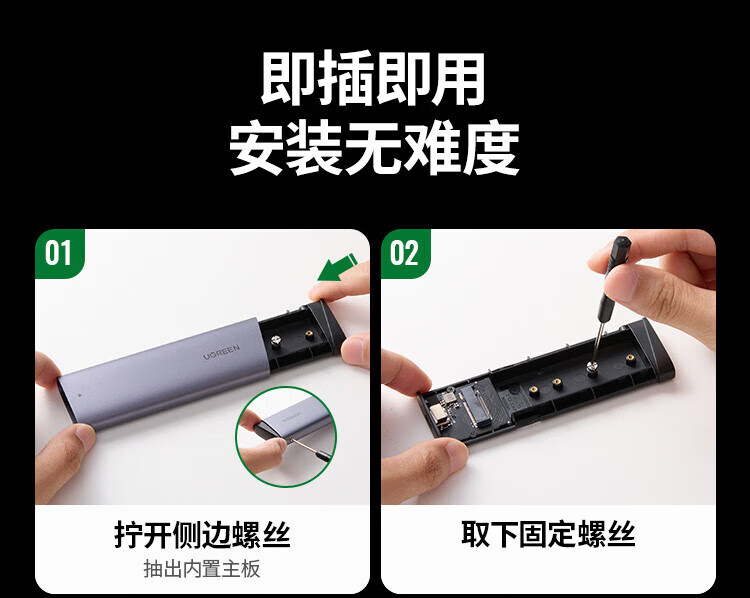 即插即用
安装无难度

01

UGREEN

拧开侧边螺丝
抽出内置主板

02

取下固定螺丝