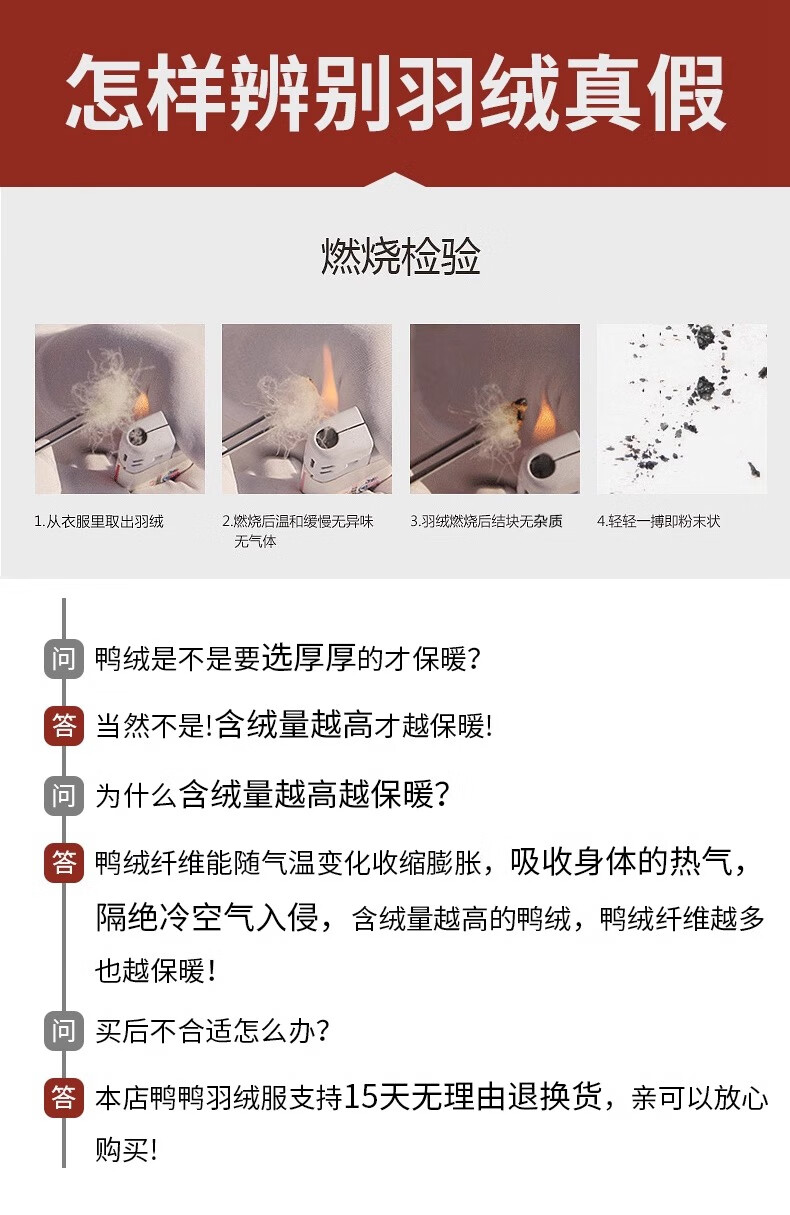 怎样辨别羽绒真假

燃烧检验

1.从衣服里取出羽绒

2.燃烧后温和缓慢无异味无气体

3.羽绒燃烧后结块无杂质

4.轻轻一搏即粉末状

问 鸭绒是不是要选厚厚的才保暖?

答 当然不是!含绒量越高才越保暖!

问 为什么含绒量越高越保暖?

答 鸭绒纤维能随气温变化收缩膨胀，吸收身体的热气，隔绝冷空气入侵，含绒量越高的鸭绒，鸭绒纤维越多也越保暖!

问 买后不合适怎么办?

答 本店鸭鸭羽绒服支持15天无理由退换货，亲可以放心购买!