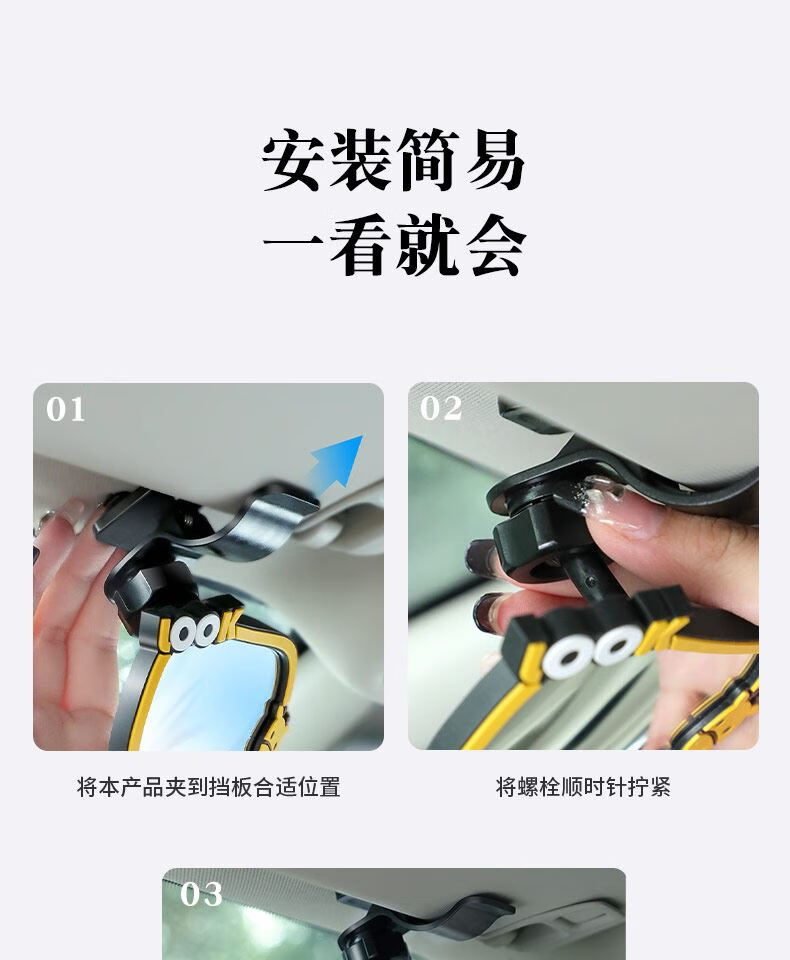 安装简易
一看就会

01

将本产品夹到挡板合适位置

02

将螺栓顺时针拧紧

03