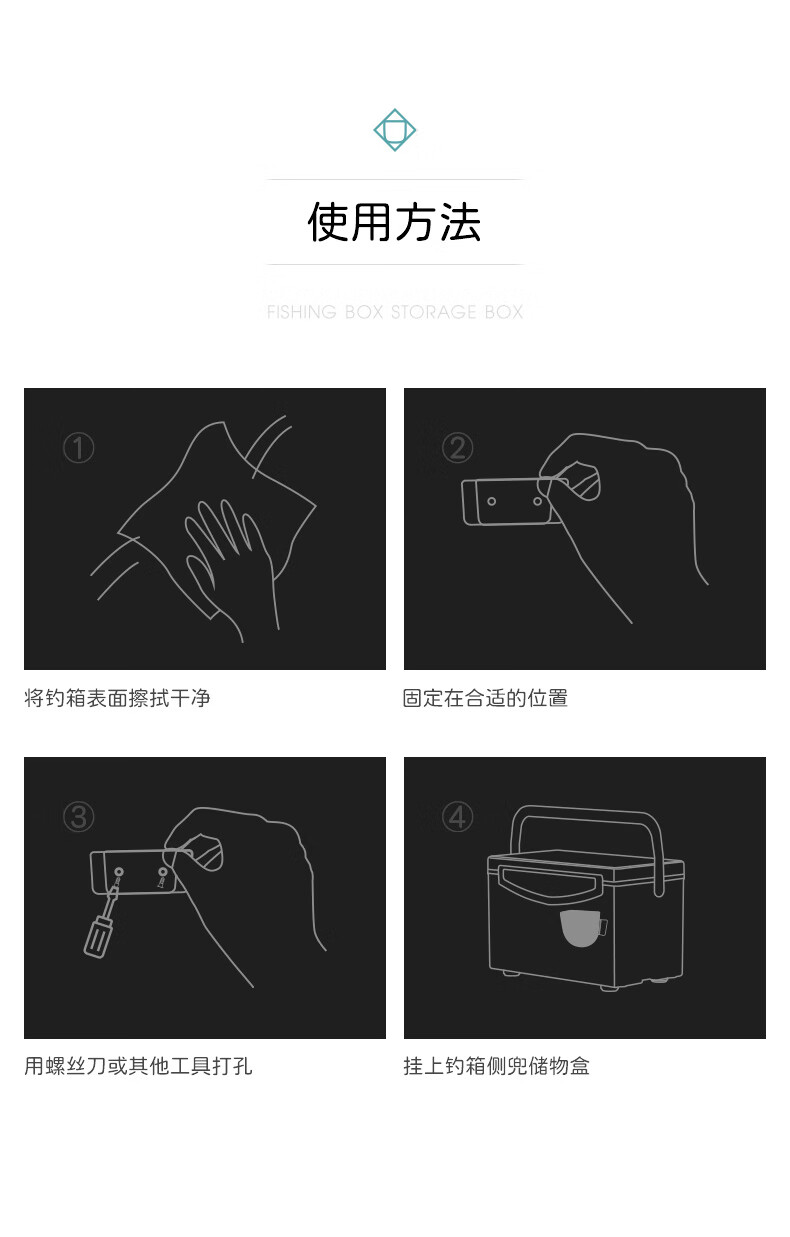 使用方法

FISHING BOX STORAGE BOX

①

将钓箱表面擦拭干净

②

固定在合适的位置

③

用螺丝刀或其他工具打孔

④

挂上钓箱侧兜储物盒