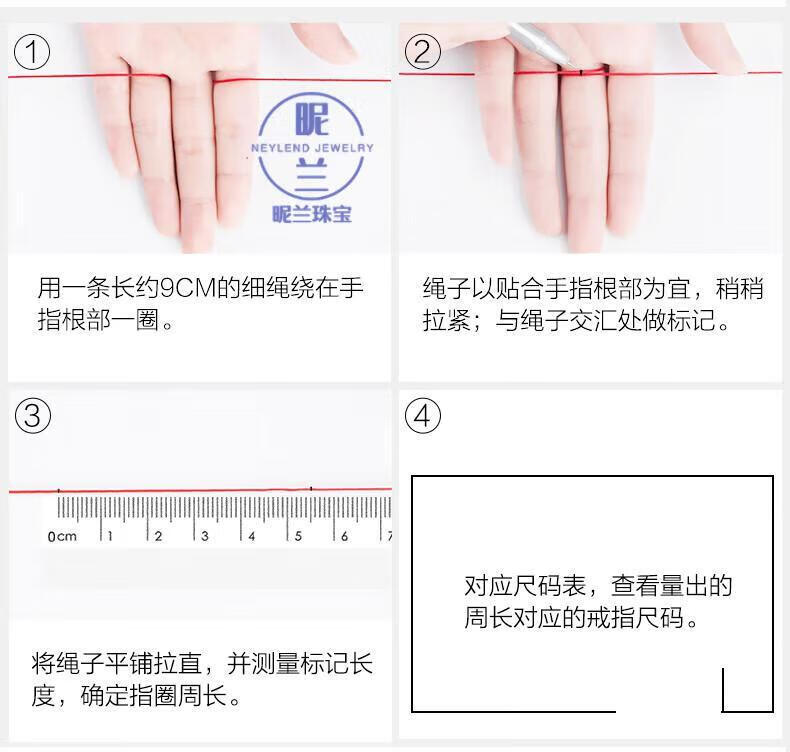 ①

昵
NEYLEND JEWELRY
兰
昵兰珠宝

用一条长约9CM的细绳绕在手指根部一圈。

②

绳子以贴合手指根部为宜，稍稍拉紧；与绳子交汇处做标记。

③

0cm 1 2 3 4 5 6 7

将绳子平铺拉直，并测量标记长度，确定指圈周长。

④

对应尺码表，查看量出的周长对应的戒指尺码。