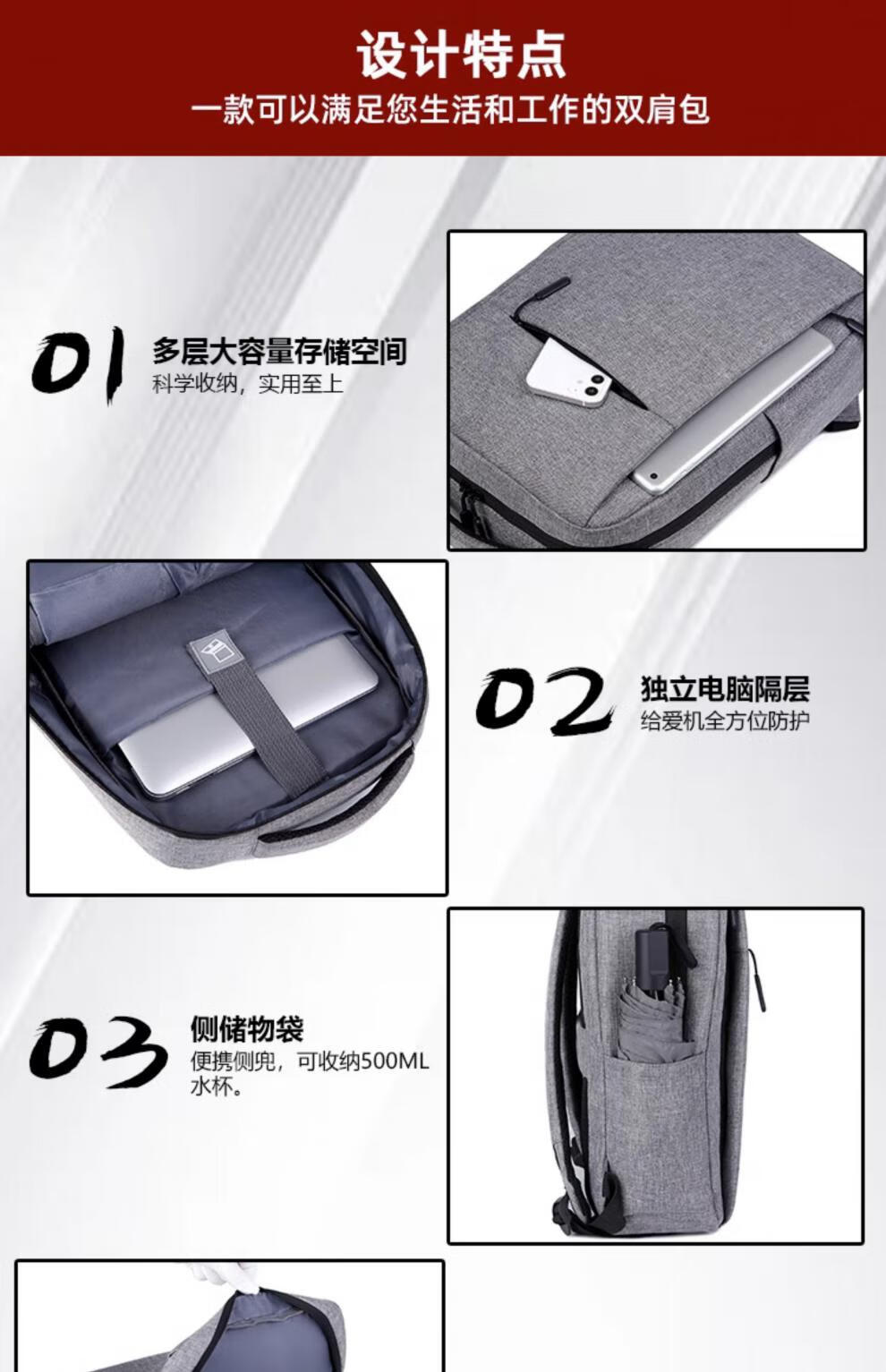 设计特点
一款可以满足您生活和工作的双肩包

01
多层大容量存储空间
科学收纳，实用至上

02
独立电脑隔层
给爱机全方位防护

03
侧储物袋
便携侧兜，可收纳500ML水杯。