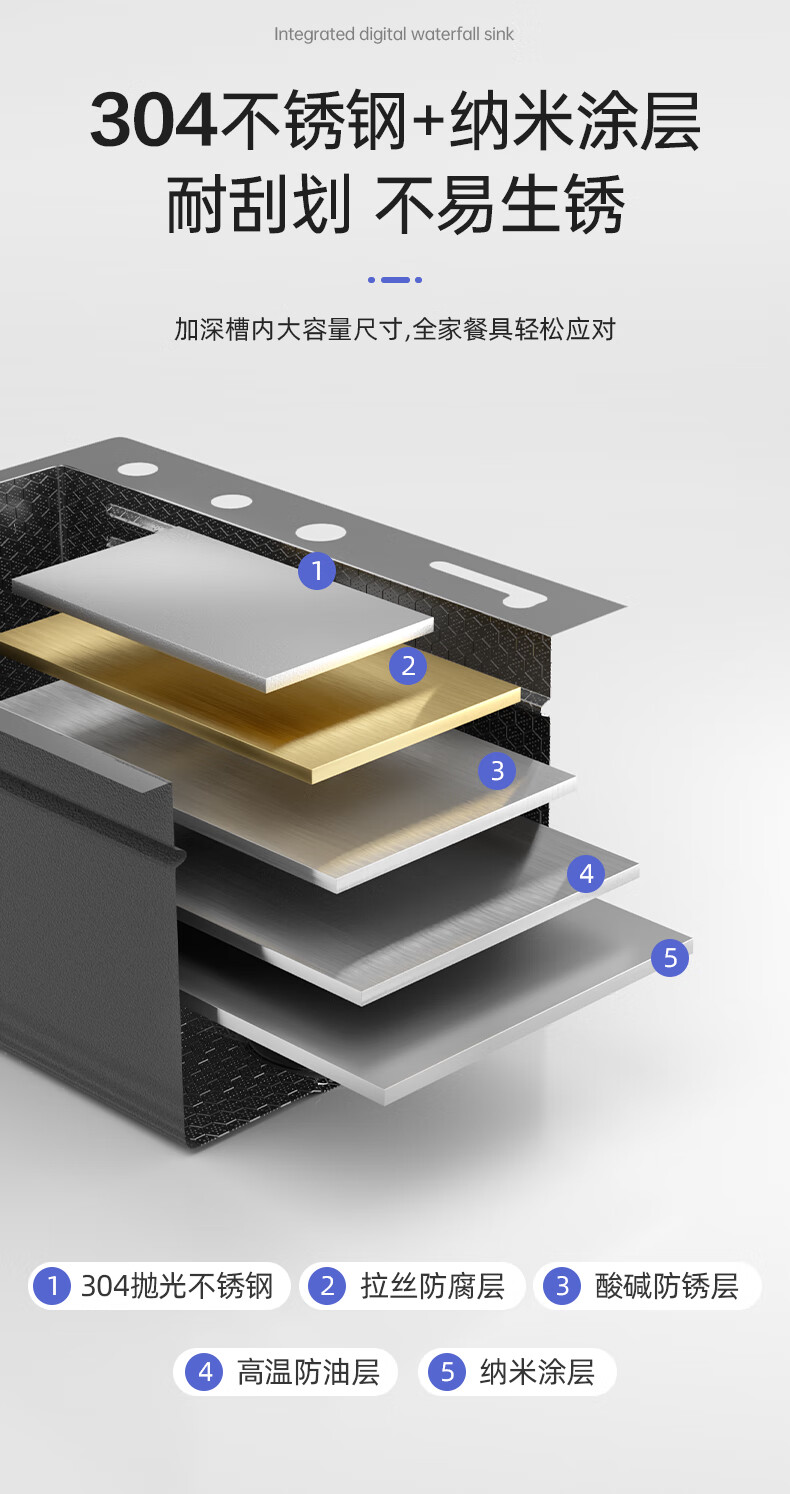 Integrated digital waterfall sink

304不锈钢+纳米涂层
耐刮划 不易生锈

加深槽内大容量尺寸,全家餐具轻松应对

1
2
3
4
5

1 304抛光不锈钢
2 拉丝防腐层
3 酸碱防锈层
4 高温防油层
5 纳米涂层