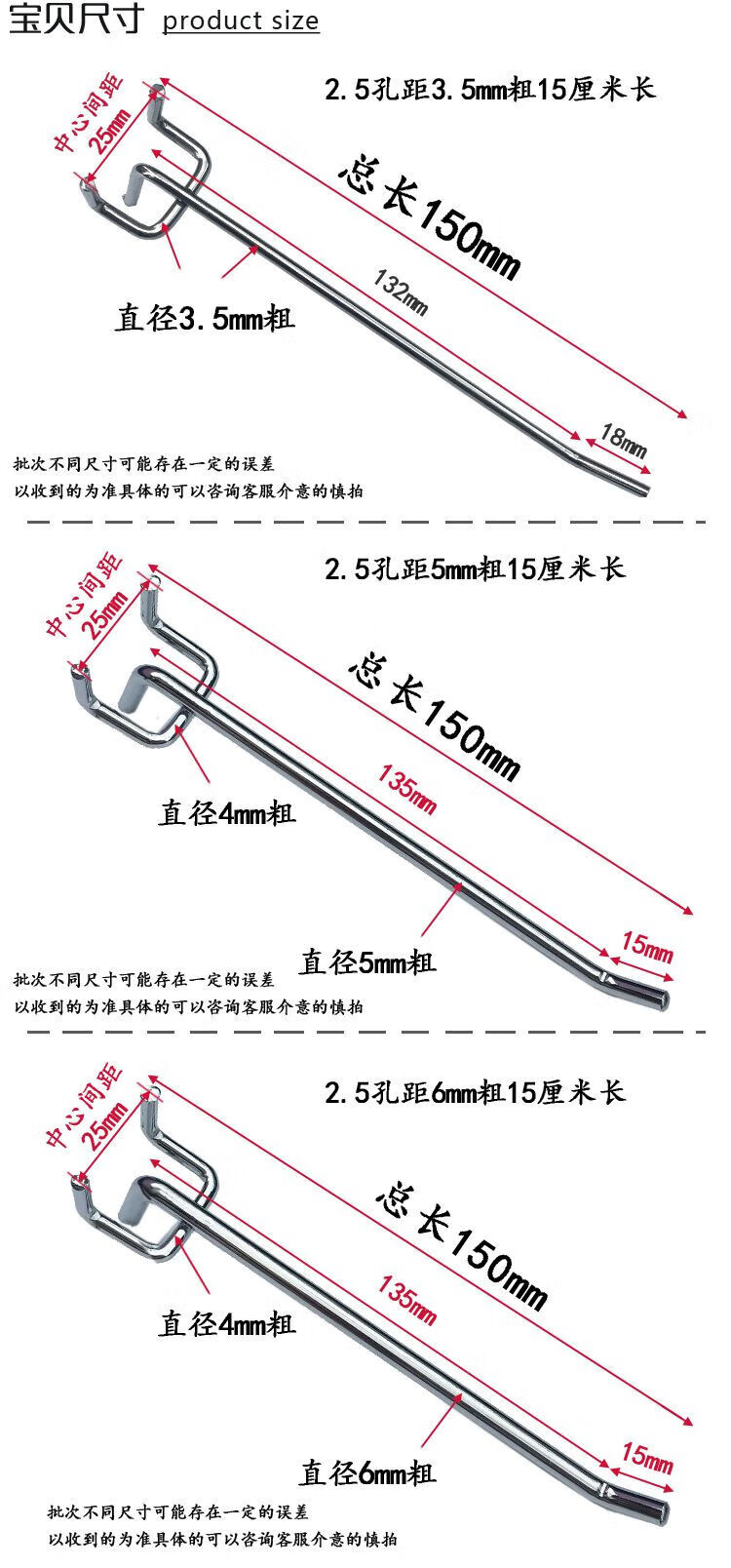 宝贝尺寸 product size

2.5孔距3.5mm粗15厘米长

中心间距 25mm

总长150mm

132mm

直径3.5mm粗

18mm

批次不同尺寸可能存在一定的误差
以收到的为准具体的可以咨询客服介意的慎拍

2.5孔距5mm粗15厘米长

中心间距 25mm

总长150mm

135mm

直径4mm粗

直径5mm粗

15mm

批次不同尺寸可能存在一定的误差
以收到的为准具体的可以咨询客服介意的慎拍

2.5孔距6mm粗15厘米长

中心间距 25mm

总长150mm

135mm

直径4mm粗

直径6mm粗

15mm

批次不同尺寸可能存在一定的误差
以收到的为准具体的可以咨询客服介意的慎拍