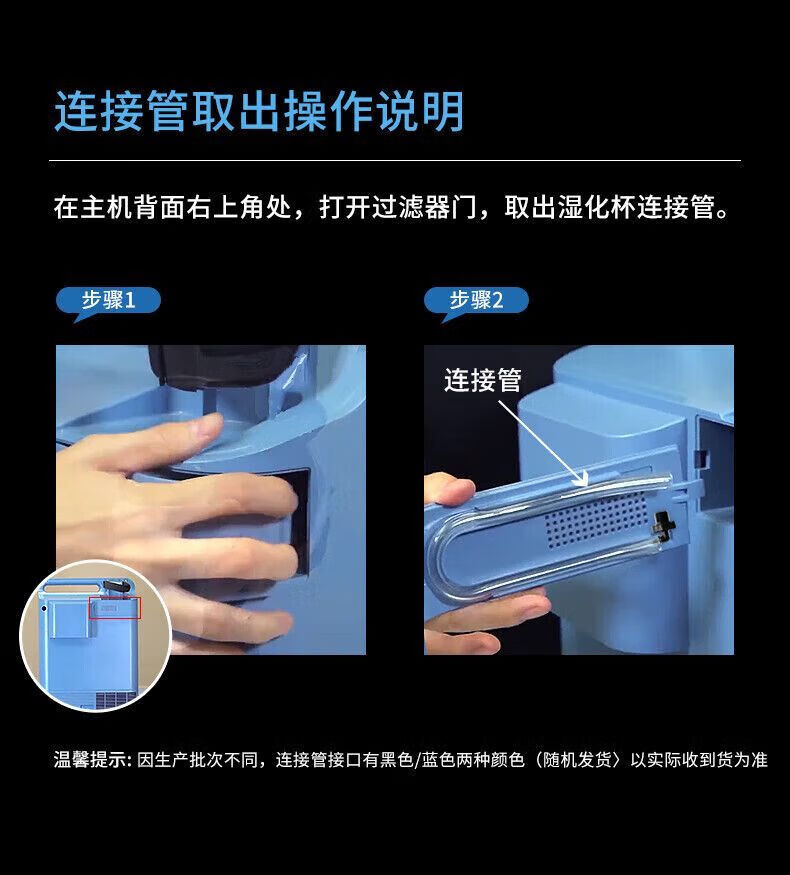 连接管取出操作说明

在主机背面右上角处，打开过滤器门，取出湿化杯连接管。

步骤1

步骤2

连接管

温馨提示: 因生产批次不同，连接管接口有黑色/蓝色两种颜色（随机发货）以实际收到货为准