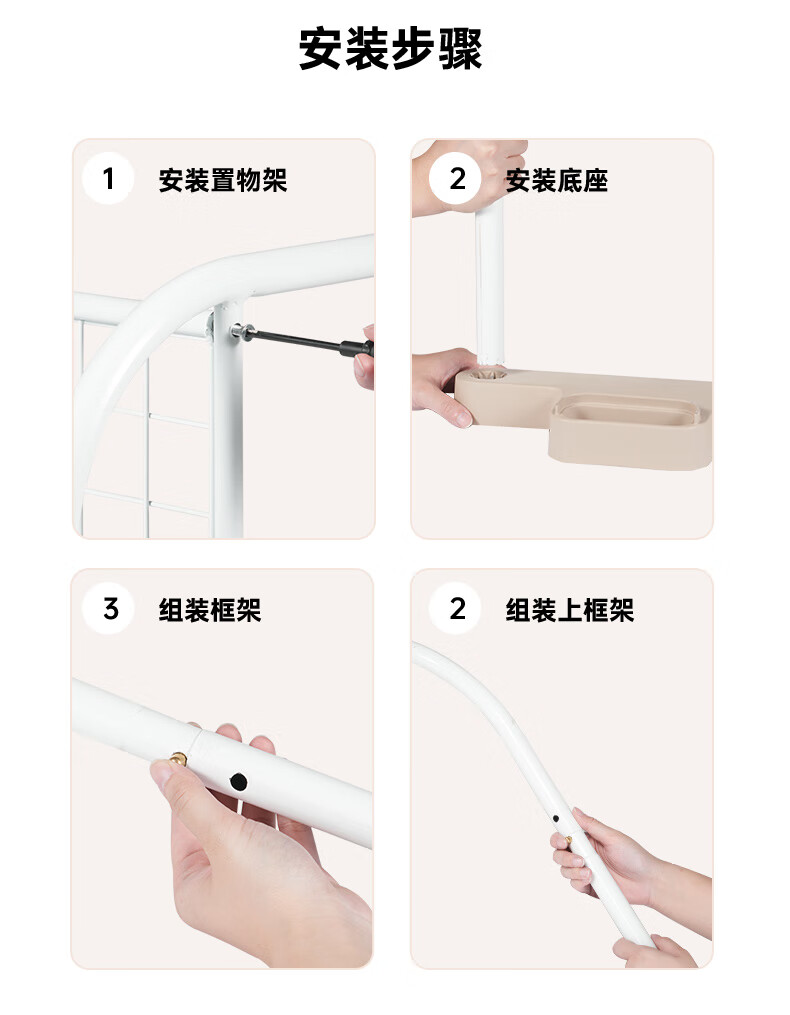 安装步骤

1 安装置物架

2 安装底座

3 组装框架

2 组装上框架