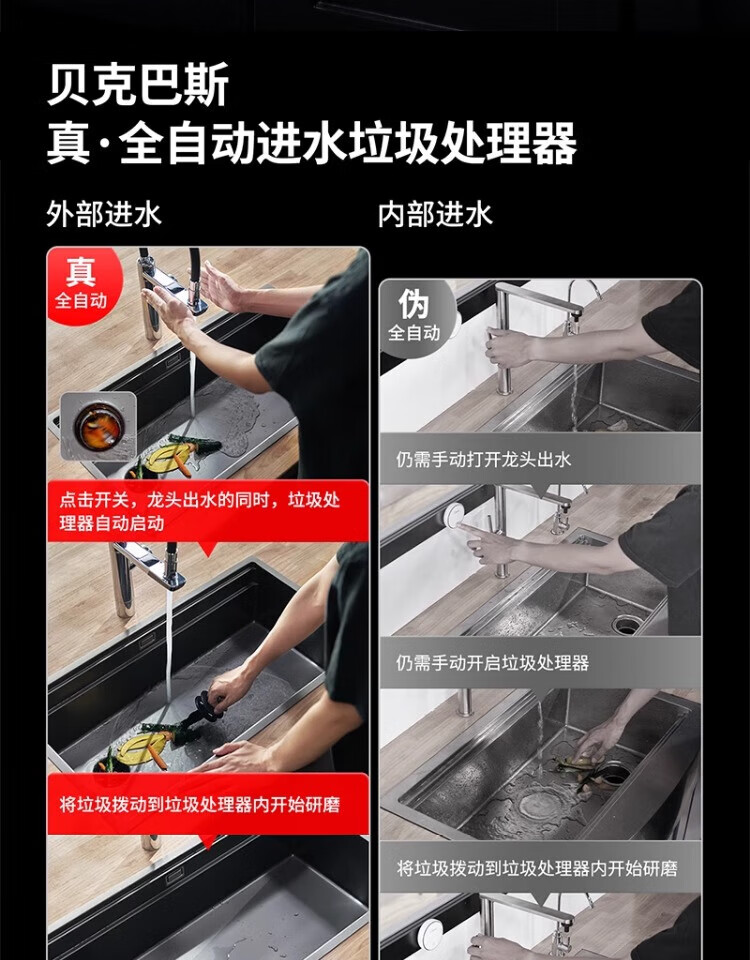 贝克巴斯
真·全自动进水垃圾处理器

外部进水

真
全自动

点击开关，龙头出水的同时，垃圾处理器自动启动

将垃圾拨动到垃圾处理器内开始研磨

内部进水

伪
全自动

仍需手动打开龙头出水

仍需手动开启垃圾处理器

将垃圾拨动到垃圾处理器内开始研磨