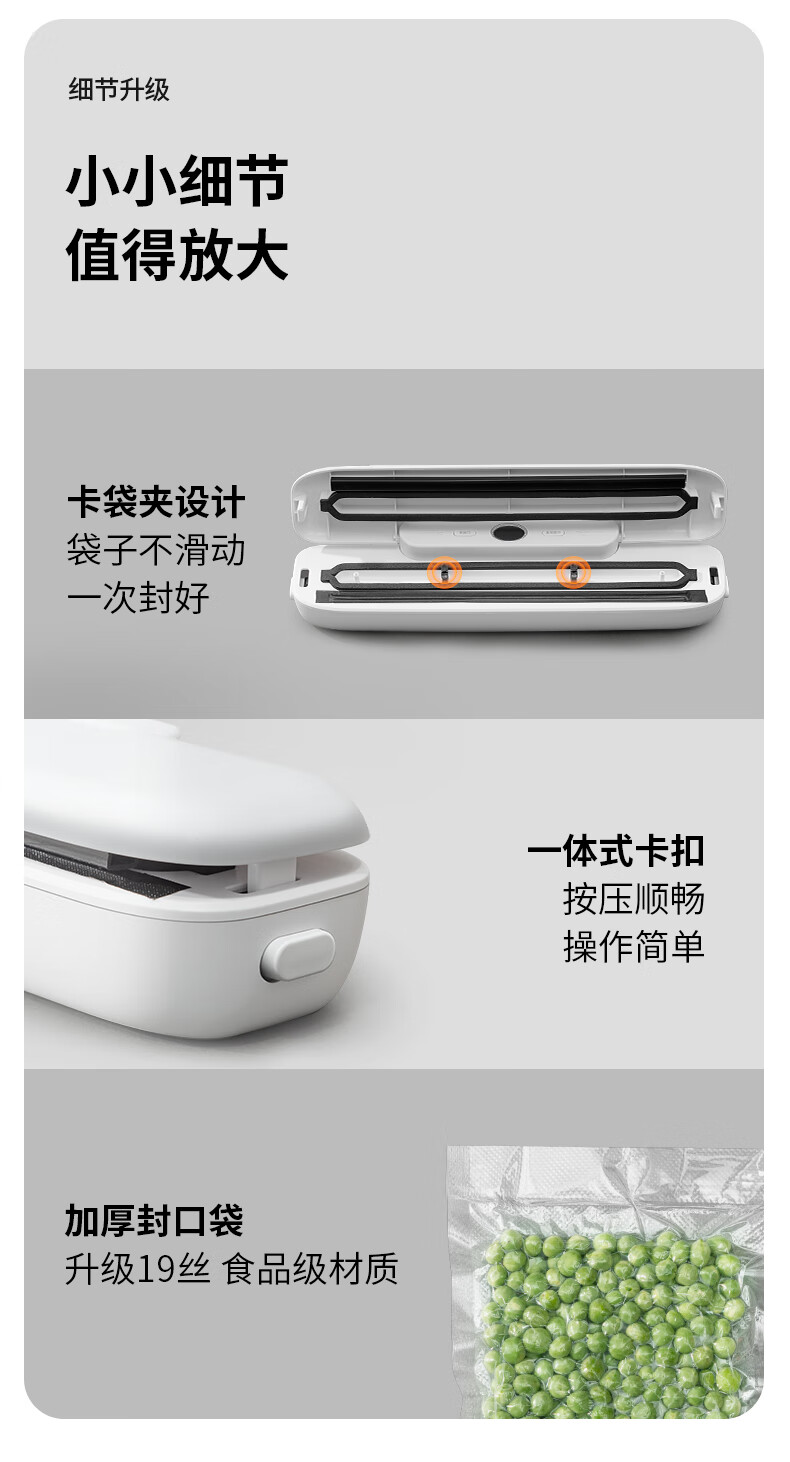 细节升级

小小细节
值得放大

卡袋夹设计
袋子不滑动
一次封好

一体式卡扣
按压顺畅
操作简单

加厚封口袋
升级19丝 食品级材质