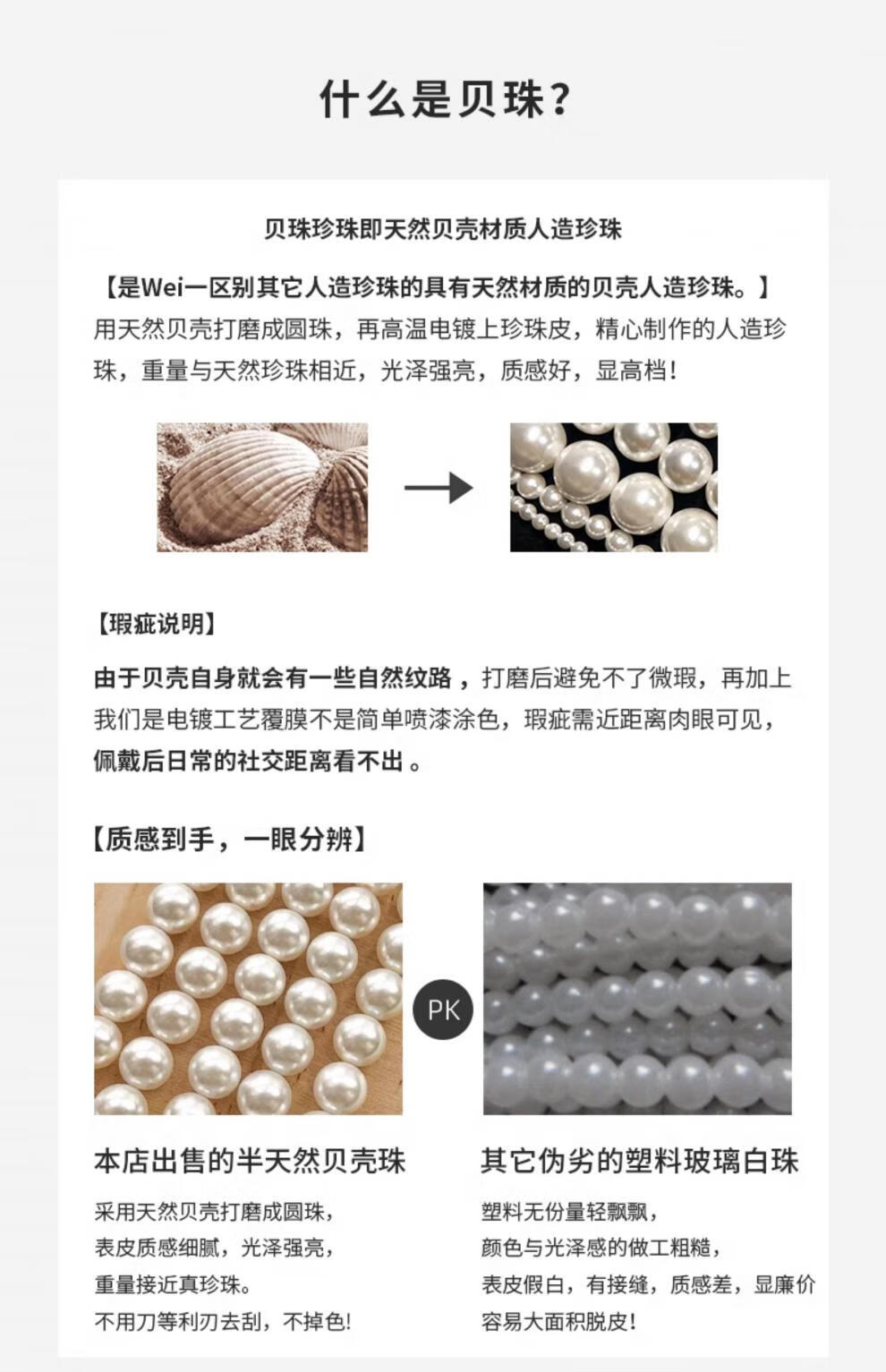 什么是贝珠?

贝珠珍珠即天然贝壳材质人造珍珠

【是Wei一区别其它人造珍珠的具有天然材质的贝壳人造珍珠。】
用天然贝壳打磨成圆珠，再高温电镀上珍珠皮，精心制作的人造珍珠，重量与天然珍珠相近，光泽强亮，质感好，显高档!

【瑕疵说明】

由于贝壳自身就会有一些自然纹路，打磨后避免不了微瑕，再加上我们是电镀工艺覆膜不是简单喷漆涂色，瑕疵需近距离肉眼可见，佩戴后日常的社交距离看不出。

【质感到手，一眼分辨】

PK

本店出售的半天然贝壳珠

采用天然贝壳打磨成圆珠，
表皮质感细腻，光泽强亮，
重量接近真珍珠。
不用刀等利刃去刮，不掉色!

其它伪劣的塑料玻璃白珠

塑料无份量轻飘飘，
颜色与光泽感的做工粗糙，
表皮假白，有接缝，质感差，显廉价
容易大面积脱皮!