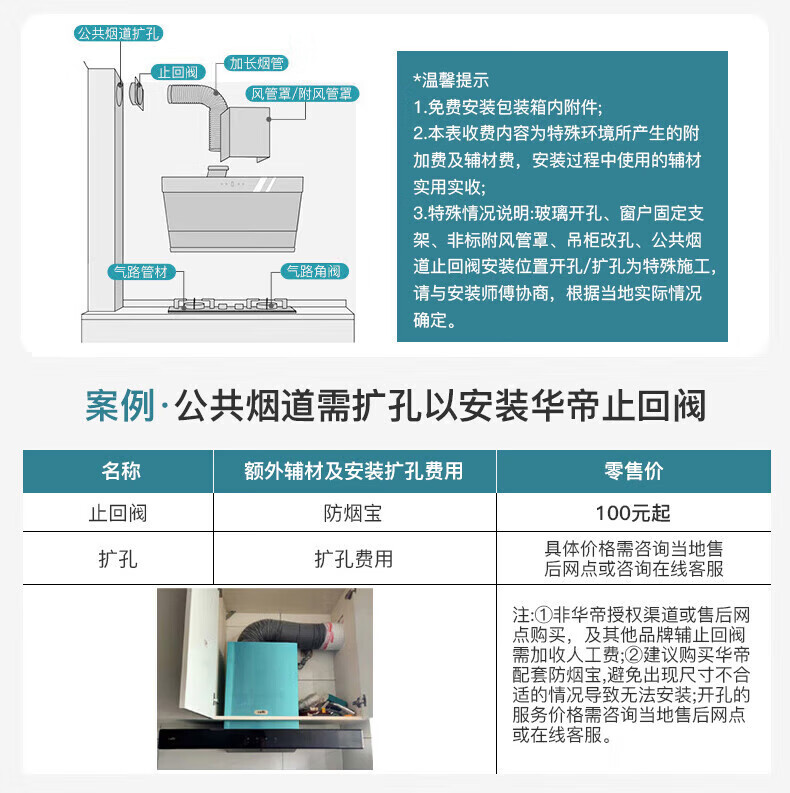 公共烟道扩孔
止回阀
加长烟管
风管罩/附风管罩
气路管材
气路角阀

*温馨提示
1.免费安装包装箱内附件;
2.本表收费内容为特殊环境所产生的附加费及辅材费，安装过程中使用的辅材实用实收;
3.特殊情况说明:玻璃开孔、窗户固定支架、非标附风管罩、吊柜改孔、公共烟道止回阀安装位置开孔/扩孔为特殊施工，请与安装师傅协商，根据当地实际情况确定。

案例·公共烟道需扩孔以安装华帝止回阀

| 名称 | 额外辅材及安装扩孔费用 | 零售价 |
|---|---|---|
| 止回阀 | 防烟宝 | 100元起 |
| 扩孔 | 扩孔费用 | 具体价格需咨询当地售后网点或咨询在线客服 |
|  |  | 注:①非华帝授权渠道或售后网点购买，及其他品牌辅止回阀需加收人工费;②建议购买华帝配套防烟宝,避免出现尺寸不合适的情况导致无法安装;开孔的服务价格需咨询当地售后网点或在线客服。 |