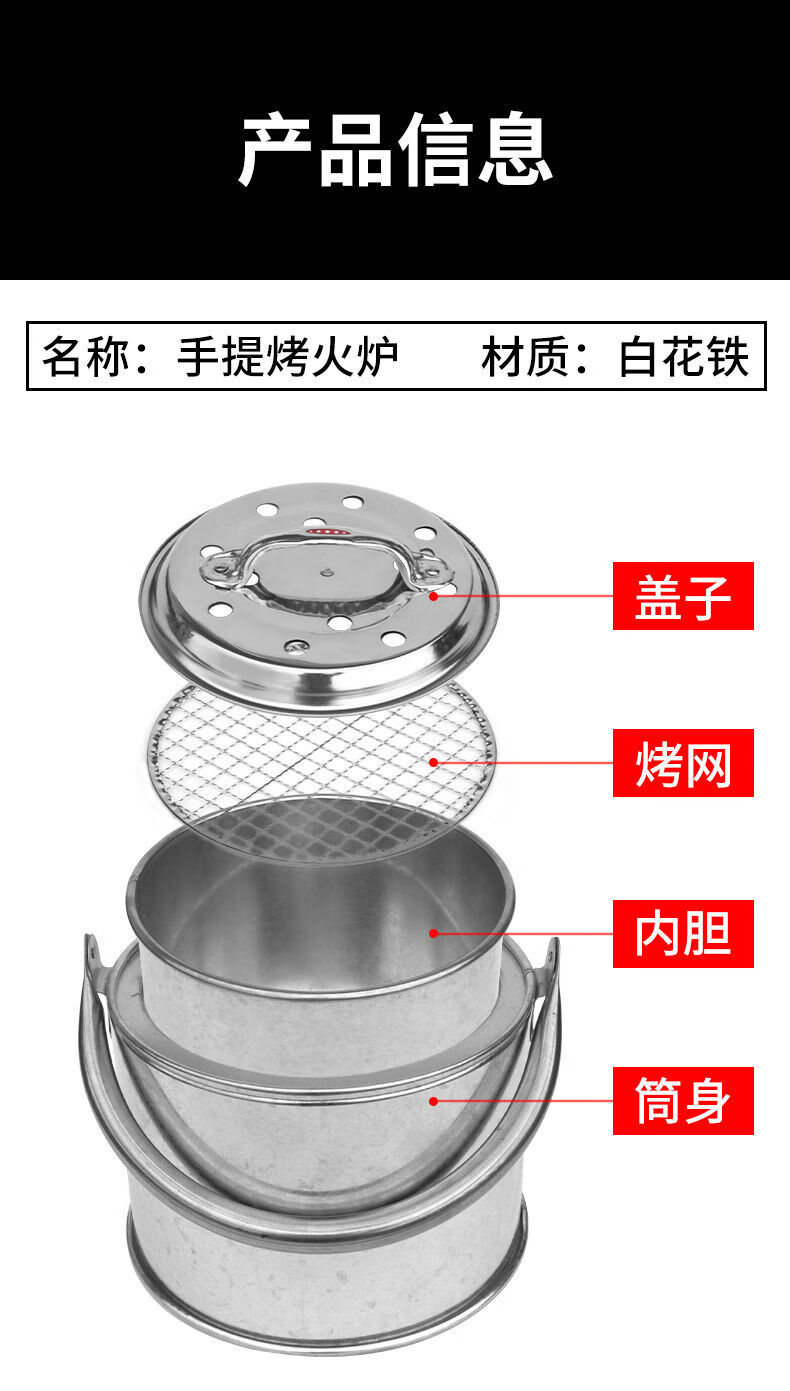 产品信息

名称：手提烤火炉　材质：白花铁

盖子

烤网

内胆

筒身