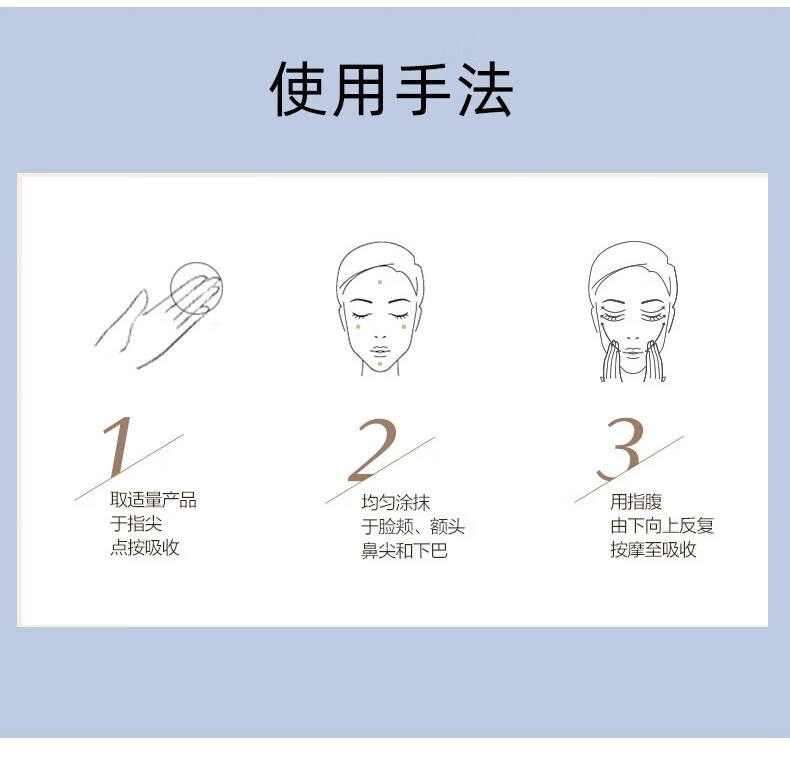 使用手法

1
取适量产品
于指尖
点按吸收

2
均匀涂抹
于脸颊、额头
鼻尖和下巴

3
用指腹
由下向上反复
按摩至吸收