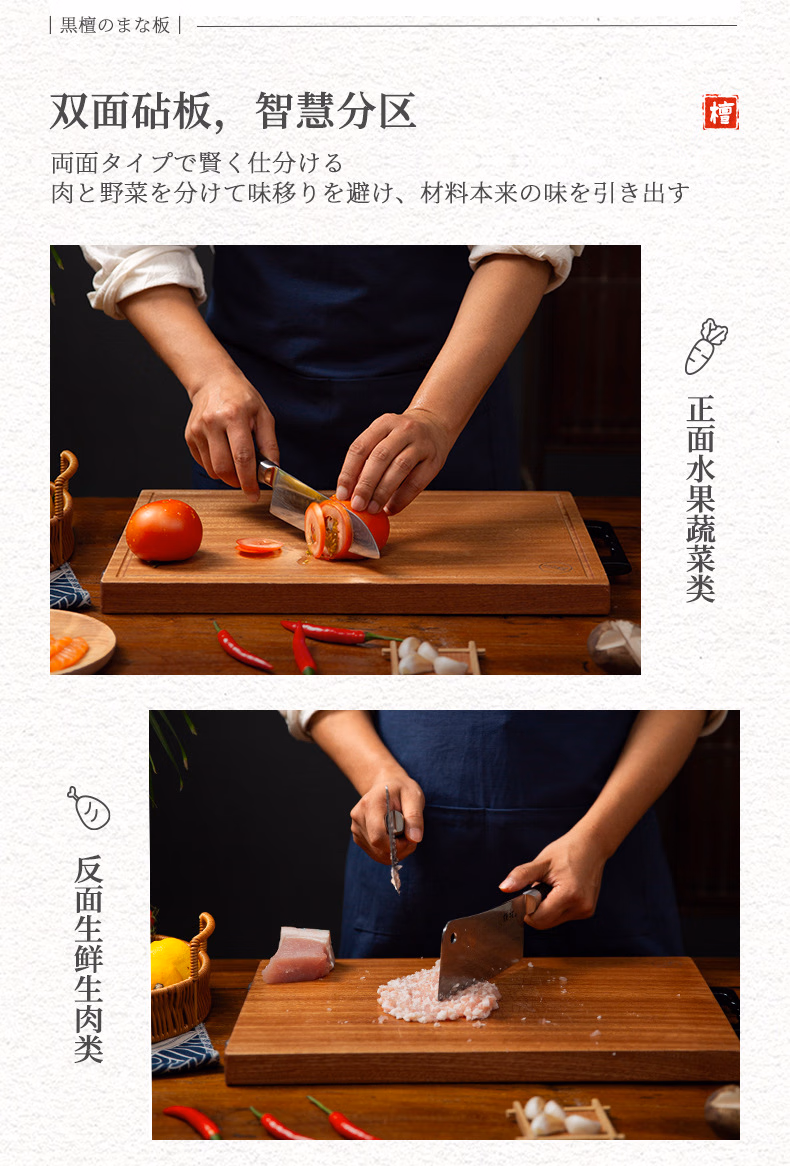 黒檀のまな板

双面砧板，智慧分区

檀

両面タイプで賢く仕分ける
肉と野菜を分けて味移りを避け、材料本来の味を引き出す

正面水果蔬菜类

反面生鲜生肉类