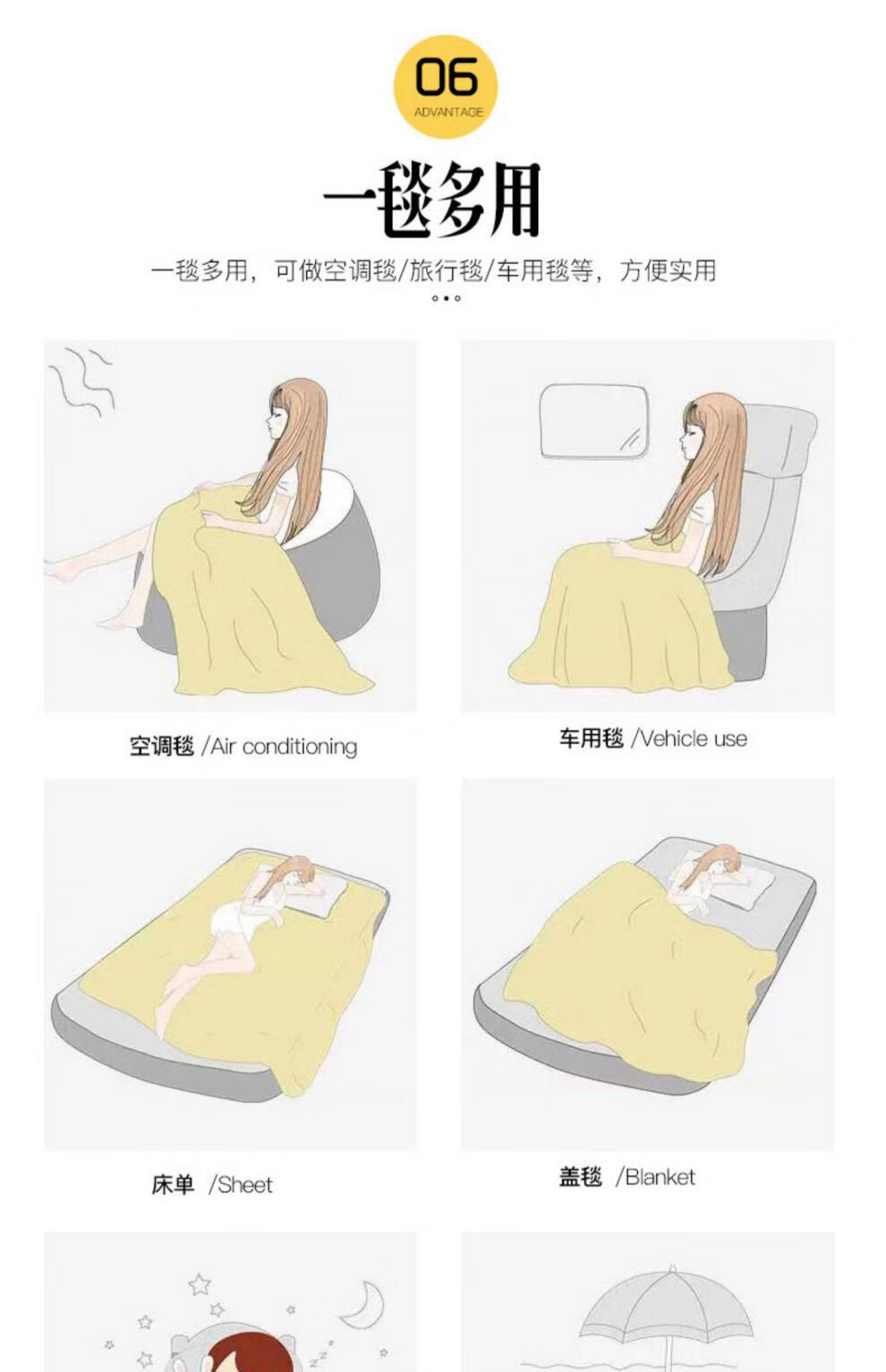 06
ADVANTAGE

一毯多用

一毯多用，可做空调毯/旅行毯/车用毯等，方便实用

空调毯 /Air conditioning

车用毯 /Vehicle use

床单 /Sheet

盖毯 /Blanket