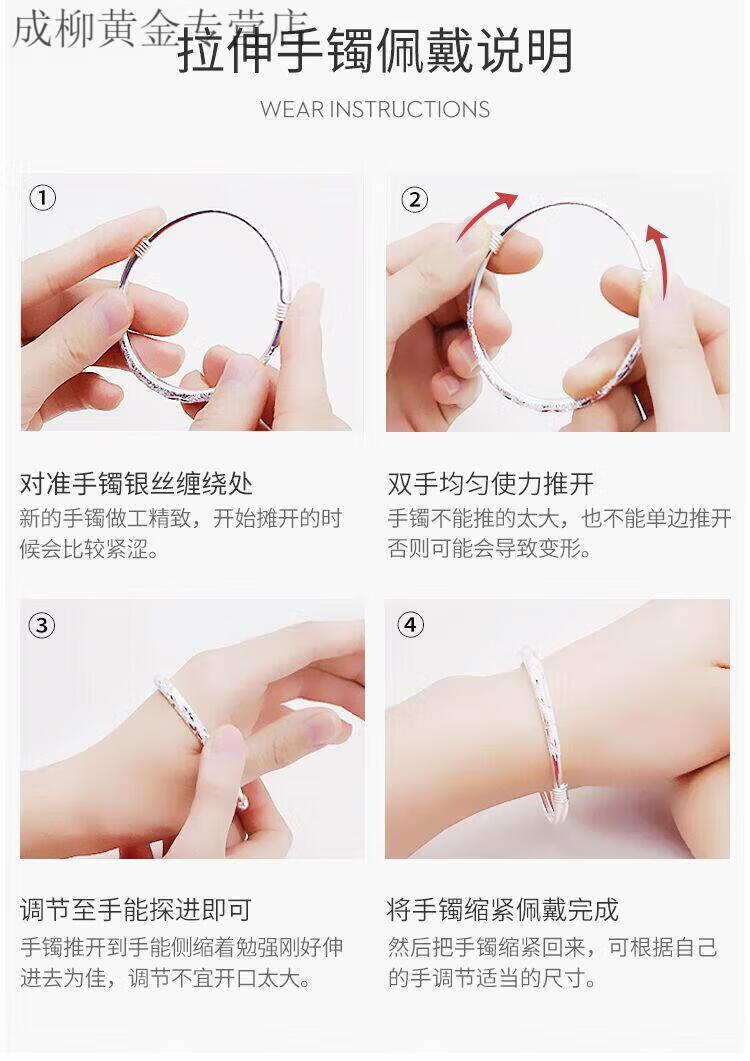 成柳黄金专营店

拉伸手镯佩戴说明

WEAR INSTRUCTIONS

①

对准手镯银丝缠绕处

新的手镯做工精致，开始摊开的时候会比较紧涩。

②

双手均匀使力推开

手镯不能推的太大，也不能单边推开否则可能会导致变形。

③

调节至手能探进即可

手镯推开到手能侧缩着勉强刚好伸进去为佳，调节不宜开口太大。

④

将手镯缩紧佩戴完成

然后把手镯缩紧回来，可根据自己的手调节适当的尺寸。