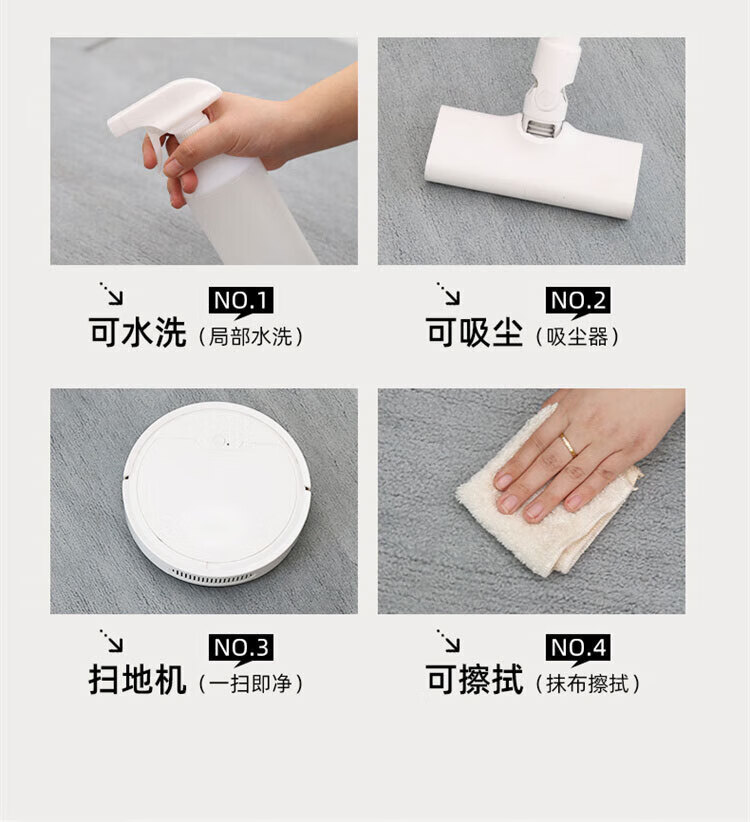 NO.1
可水洗（局部水洗）

NO.2
可吸尘（吸尘器）

NO.3
扫地机（一扫即净）

NO.4
可擦拭（抹布擦拭）