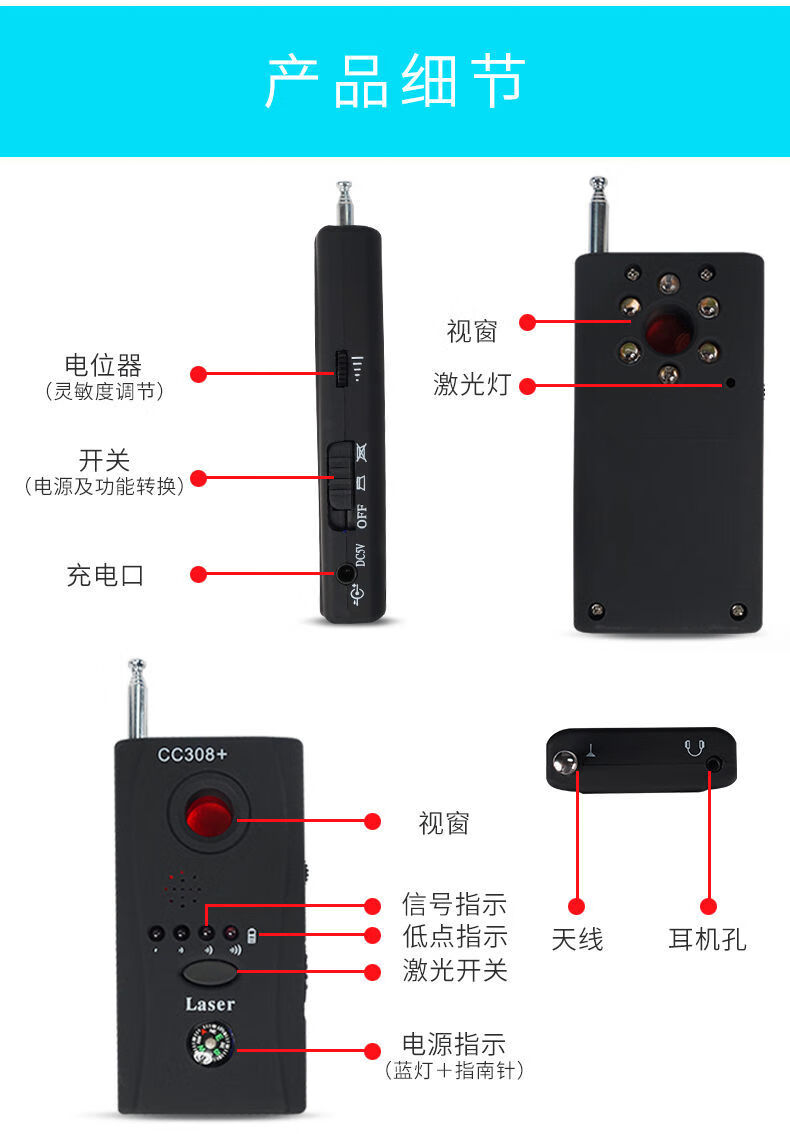 产品细节

电位器
（灵敏度调节）

开关
（电源及功能转换）

OFF

DC5V

充电口

视窗

激光灯

CC308+

视窗

信号指示

低点指示

激光开关

Laser

电源指示
（蓝灯＋指南针）

天线

耳机孔