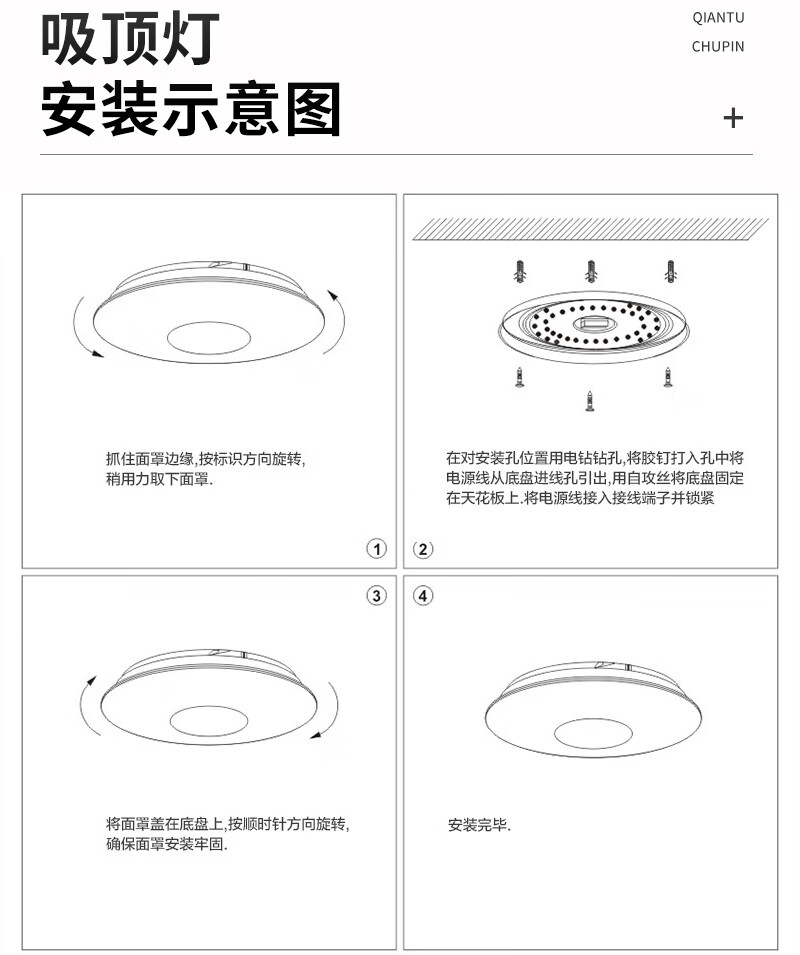 吸顶灯
安装示意图

QIANTU
CHUPIN

+

抓住面罩边缘,按标识方向旋转,稍用力取下面罩.

①

在对安装孔位置用电钻钻孔,将胶钉打入孔中将电源线从底盘进线孔引出,用自攻丝将底盘固定在天花板上.将电源线接入接线端子并锁紧

②

③

将面罩盖在底盘上,按顺时针方向旋转,确保面罩安装牢固.

④

安装完毕.