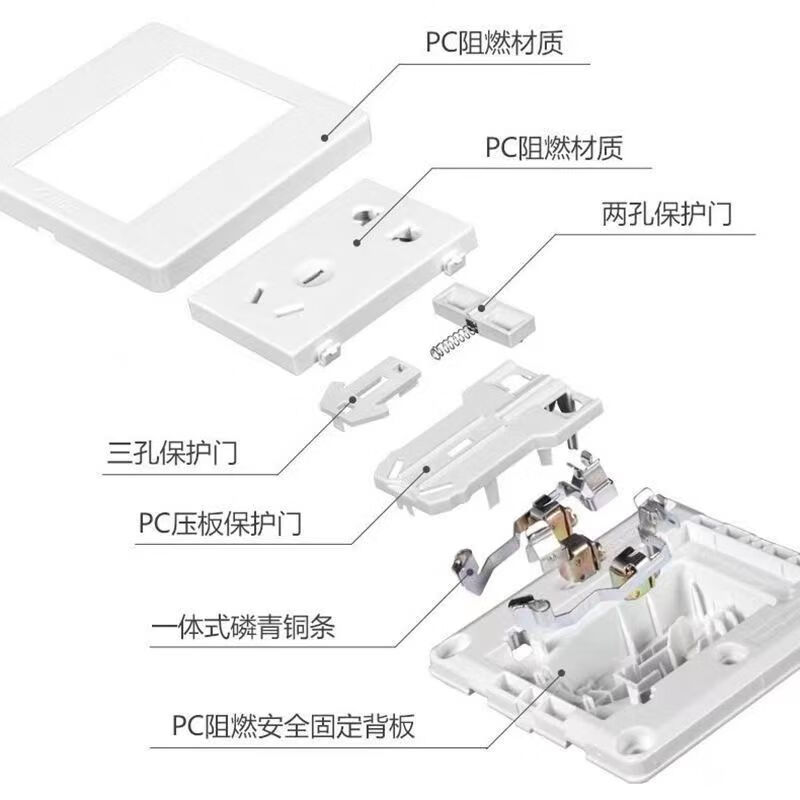 PC阻燃材质

PC阻燃材质

两孔保护门

三孔保护门

PC压板保护门

一体式磷青铜条

PC阻燃安全固定背板