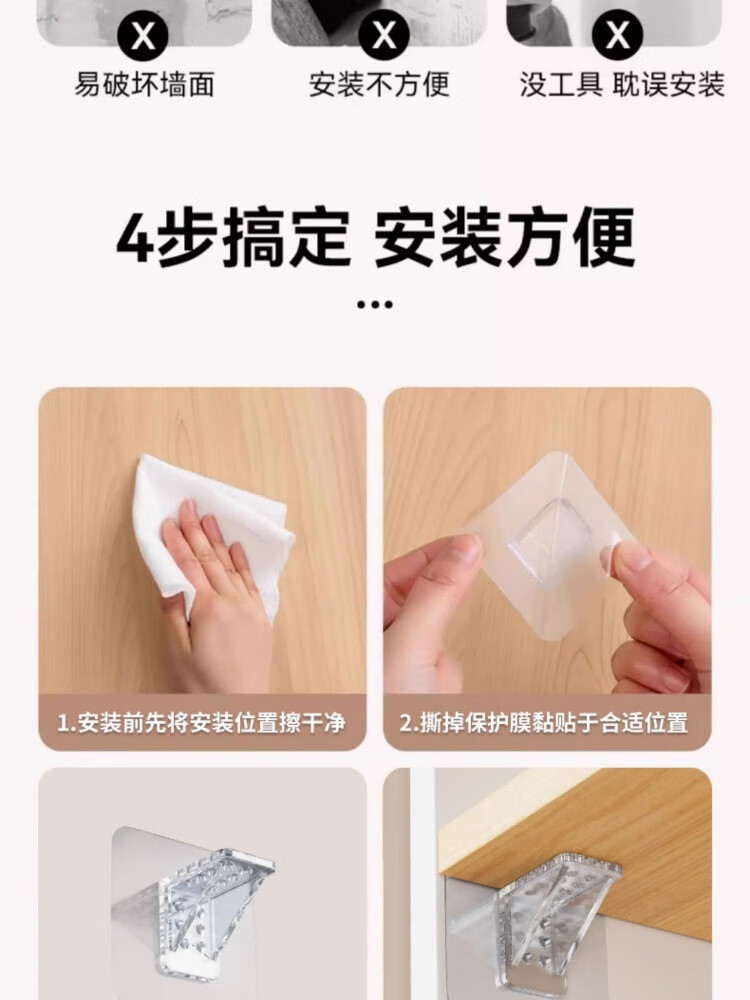 X
易破坏墙面

X
安装不方便

X
没工具 耽误安装

4步搞定 安装方便

...

1.安装前先将安装位置擦干净

2.撕掉保护膜黏贴于合适位置