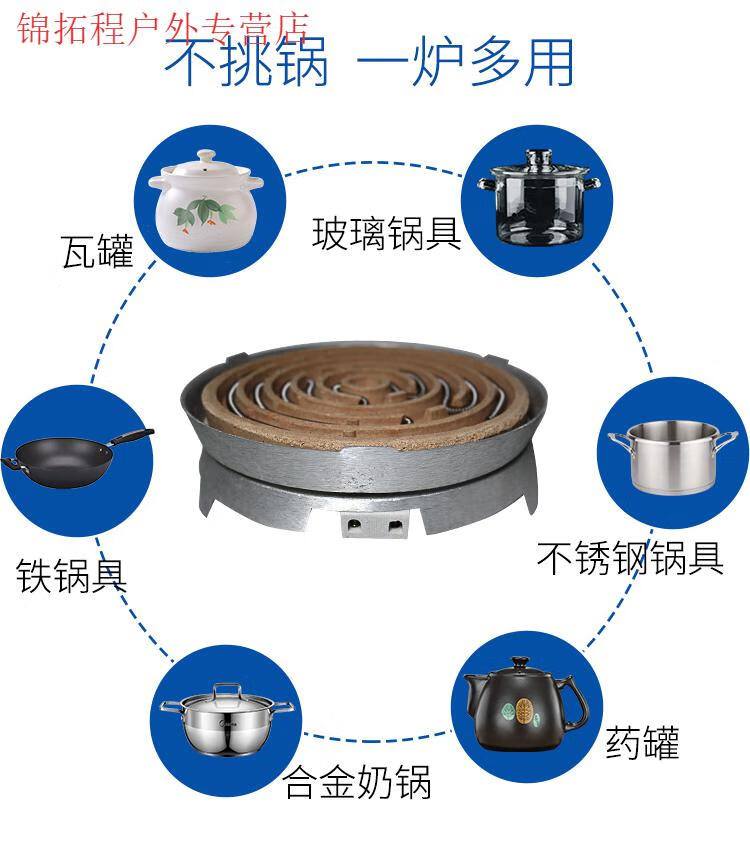 锦拓程户外专营店

不挑锅 一炉多用

瓦罐

玻璃锅具

铁锅具

不锈钢锅具

合金奶锅

药罐