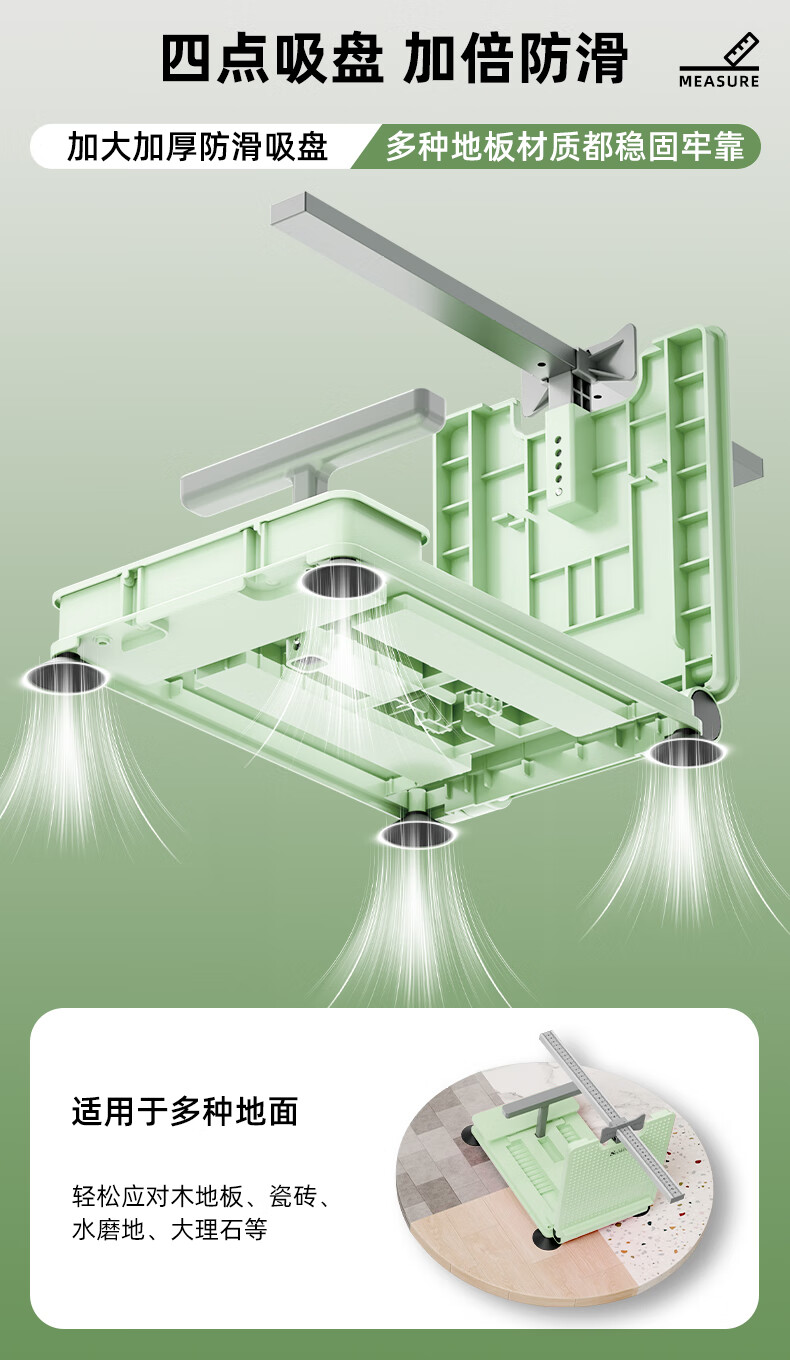 四点吸盘 加倍防滑

MEASURE

加大加厚防滑吸盘

多种地板材质都稳固牢靠

适用于多种地面

轻松应对木地板、瓷砖、水磨地、大理石等