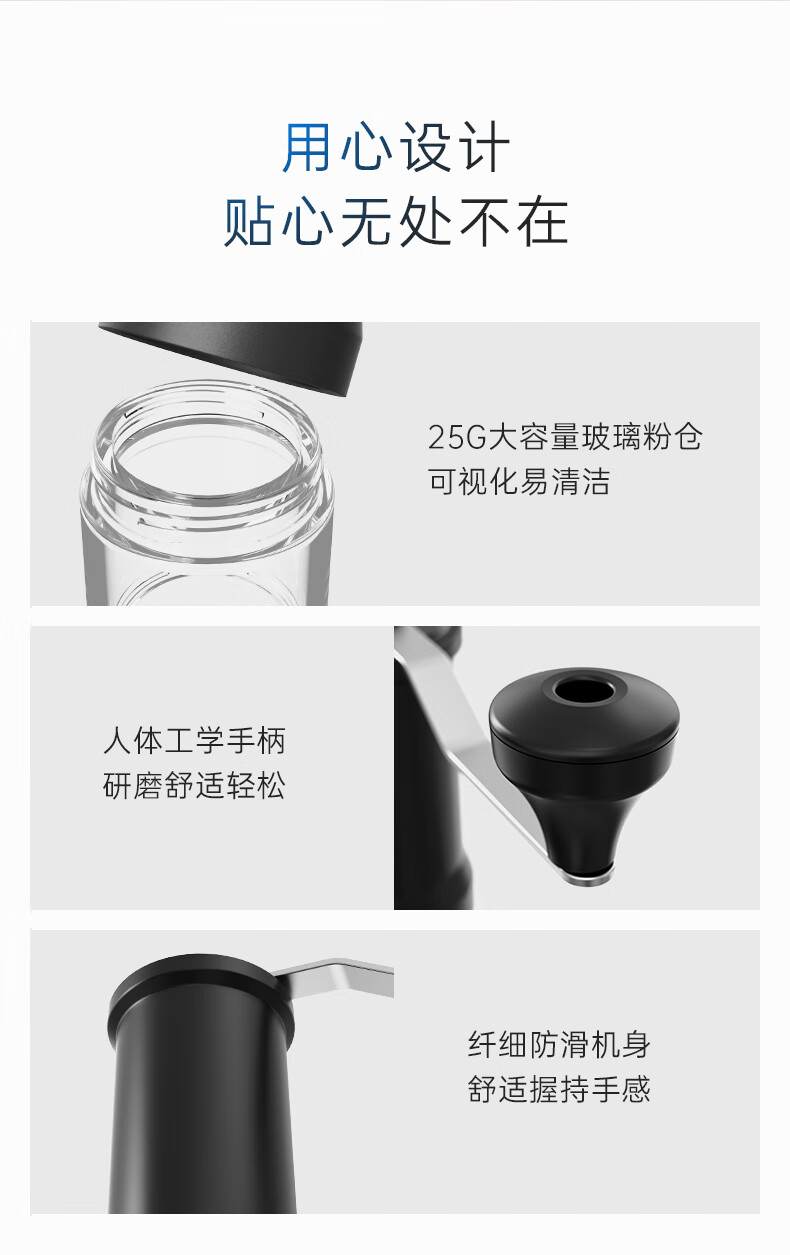 用心设计
贴心无处不在

25G大容量玻璃粉仓
可视化易清洁

人体工学手柄
研磨舒适轻松

纤细防滑机身
舒适握持手感