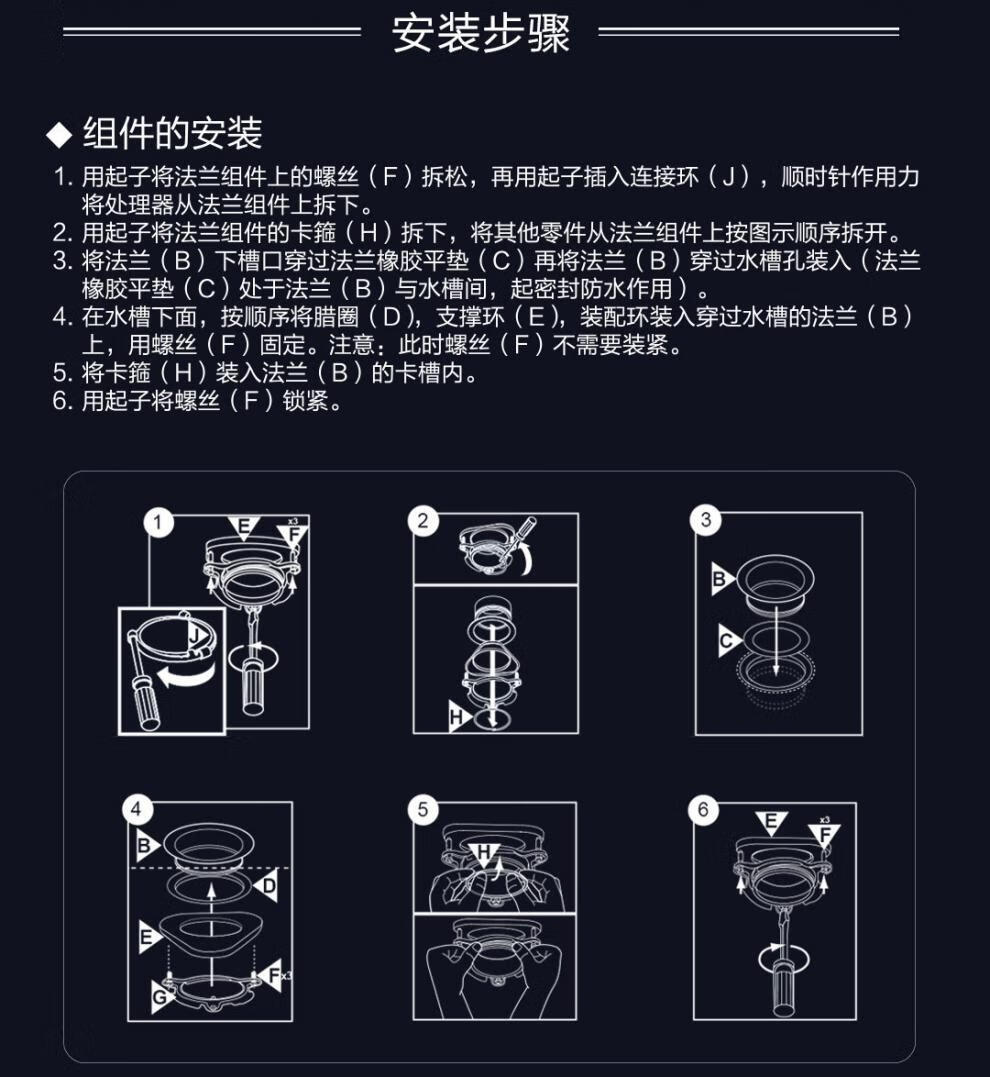 安装步骤

◆ 组件的安装

1. 用起子将法兰组件上的螺丝（F）拆松，再用起子插入连接环（J），顺时针作用力将处理器从法兰组件上拆下。
2. 用起子将法兰组件的卡箍（H）拆下，将其他零件从法兰组件上按图示顺序拆开。
3. 将法兰（B）下槽口穿过法兰橡胶平垫（C）再将法兰（B）穿过水槽孔装入（法兰橡胶平垫（C）处于法兰（B）与水槽间，起密封防水作用）。
4. 在水槽下面，按顺序将腊圈（D），支撑环（E），装配环装入穿过水槽的法兰（B）上，用螺丝（F）固定。注意：此时螺丝（F）不需要装紧。
5. 将卡箍（H）装入法兰（B）的卡槽内。
6. 用起子将螺丝（F）锁紧。

1 E F x3 J

2 H

3 B C

4 B D E F x3 G

5 H

6 E F x3