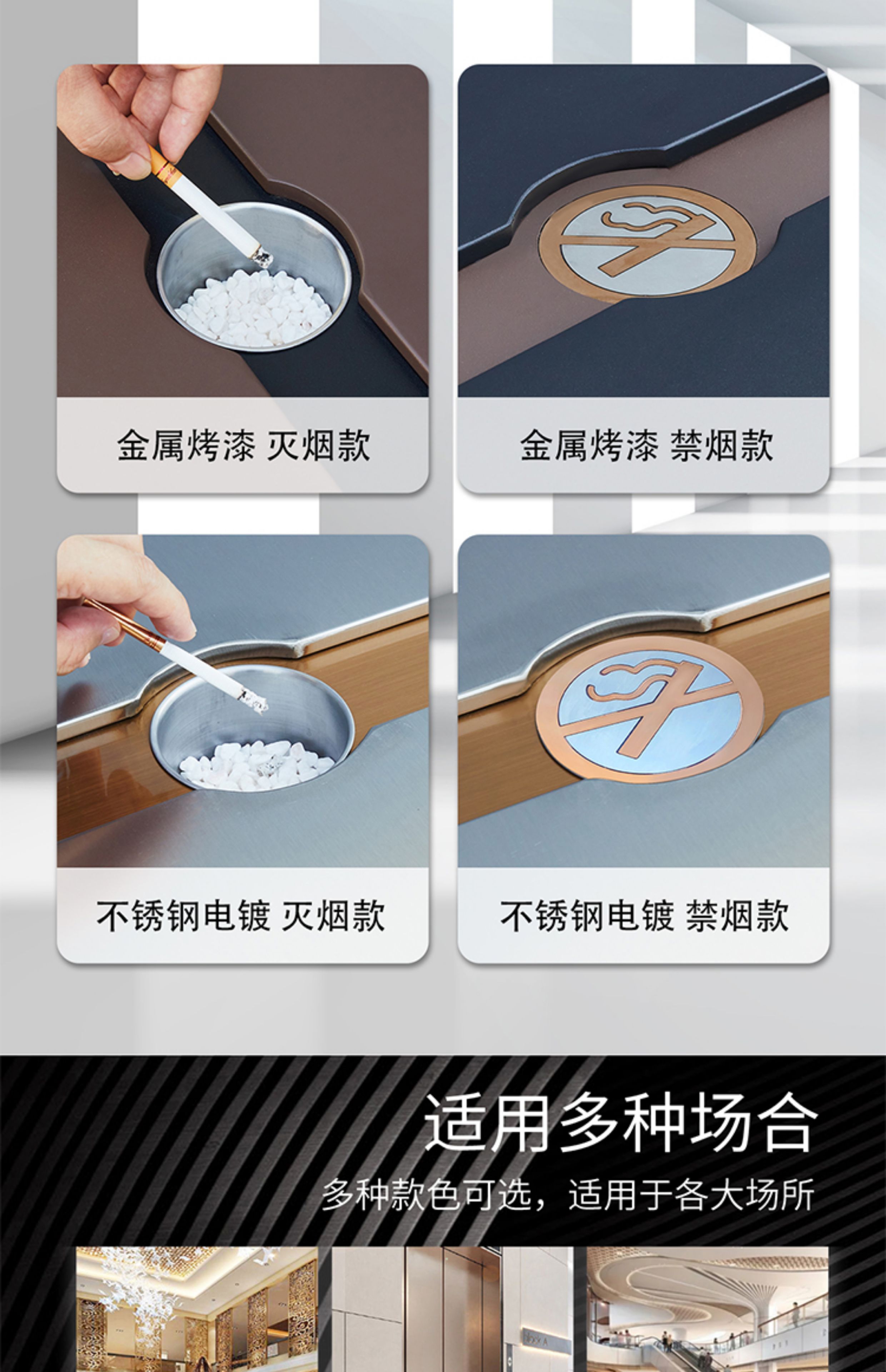 金属烤漆 灭烟款

金属烤漆 禁烟款

不锈钢电镀 灭烟款

不锈钢电镀 禁烟款

适用多种场合

多种款色可选，适用于各大场所