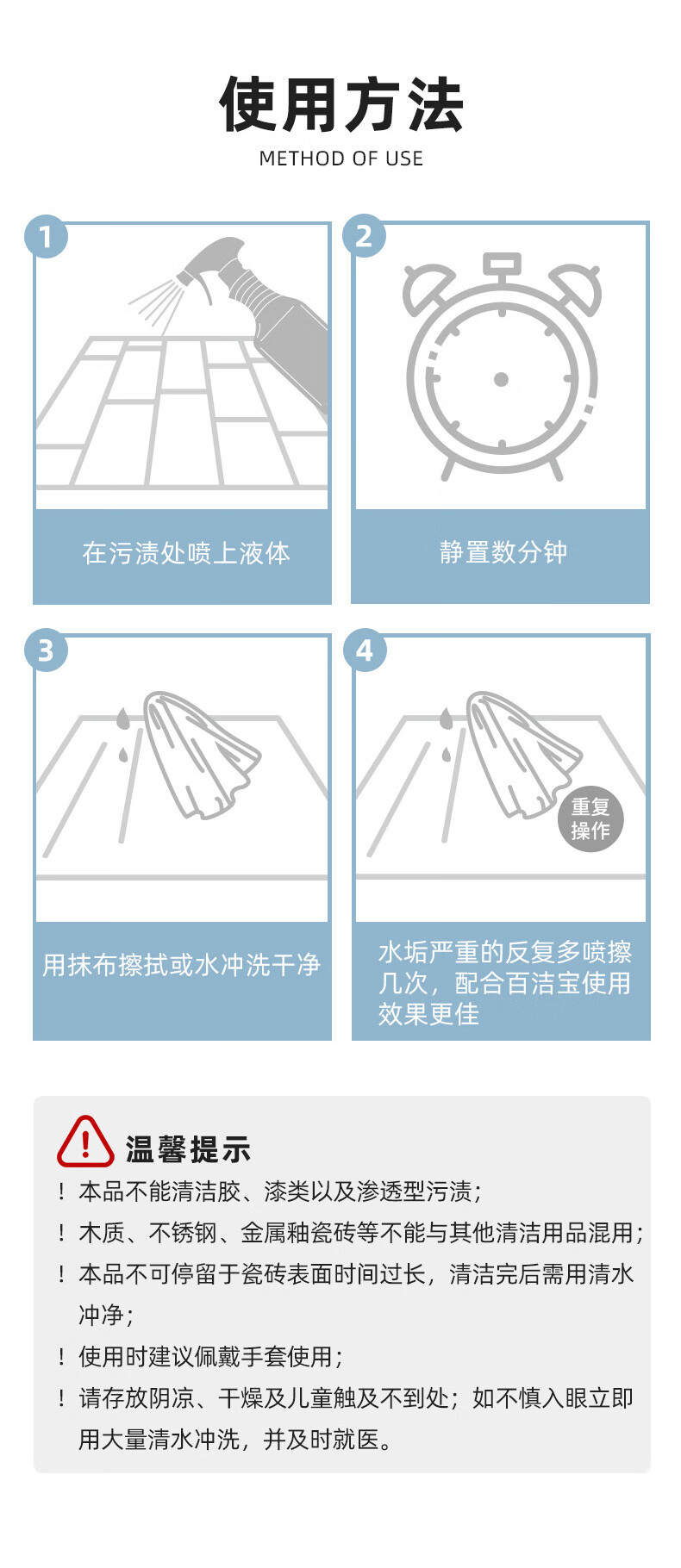 使用方法
METHOD OF USE

1
在污渍处喷上液体

2
静置数分钟

3
用抹布擦拭或水冲洗干净

4
重复操作
水垢严重的反复多喷擦几次，配合百洁宝使用效果更佳

温馨提示
！本品不能清洁胶、漆类以及渗透型污渍；
！木质、不锈钢、金属釉瓷砖等不能与其他清洁用品混用；
！本品不可停留于瓷砖表面时间过长，清洁完后需用清水冲净；
！使用时建议佩戴手套使用；
！请存放阴凉、干燥及儿童触及不到处；如不慎入眼立即用大量清水冲洗，并及时就医。