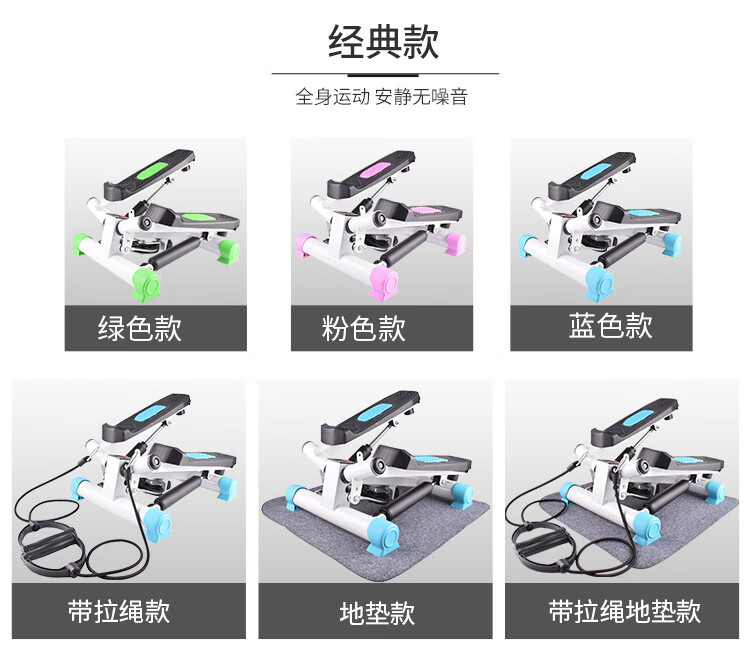 经典款

全身运动 安静无噪音

绿色款

粉色款

蓝色款

带拉绳款

地垫款

带拉绳地垫款